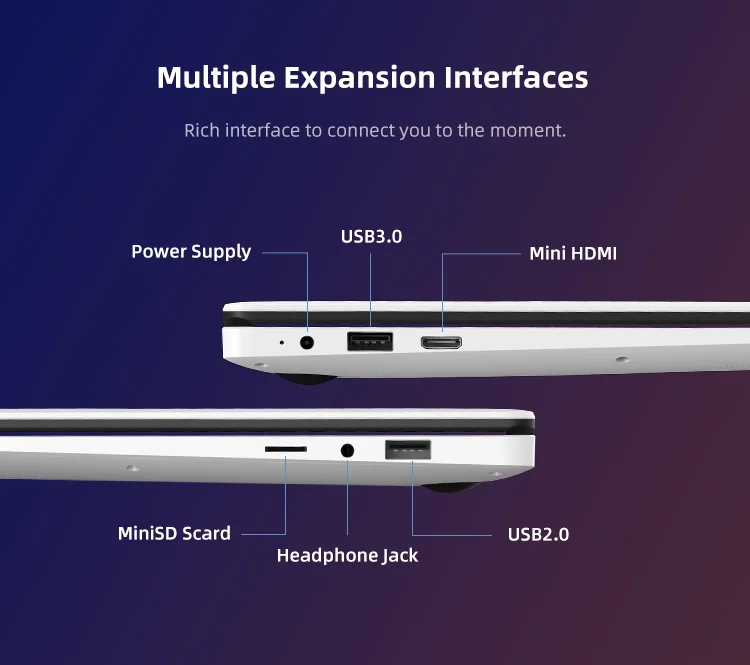 Multiple Expansion Interfaces

Rich interface to connect you to the moment.

Power Supply

USB3.0

Mini HDMI

MiniSD Scard

Headphone Jack

USB2.0