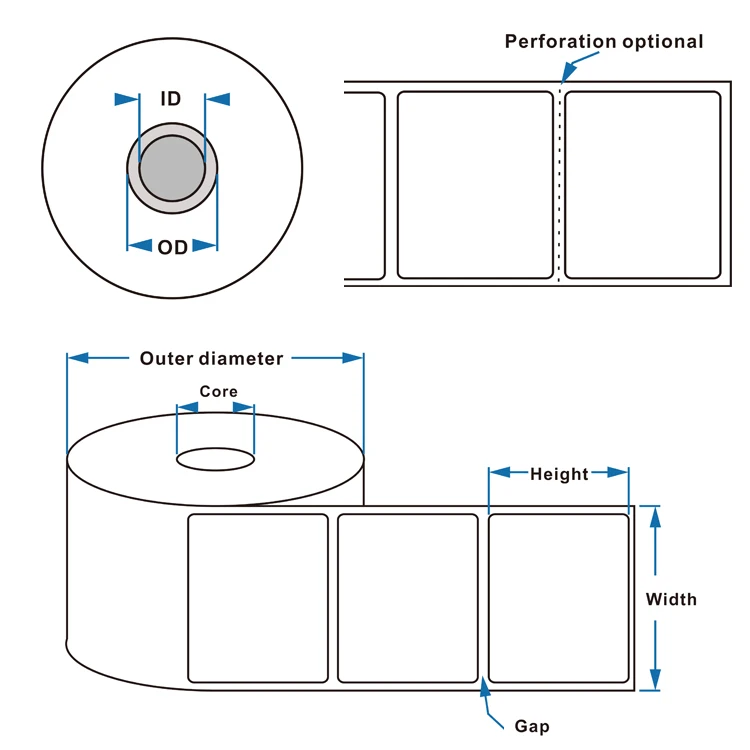 ID
OD
Perforation optional
Outer diameter
Core
Height
Width
Gap