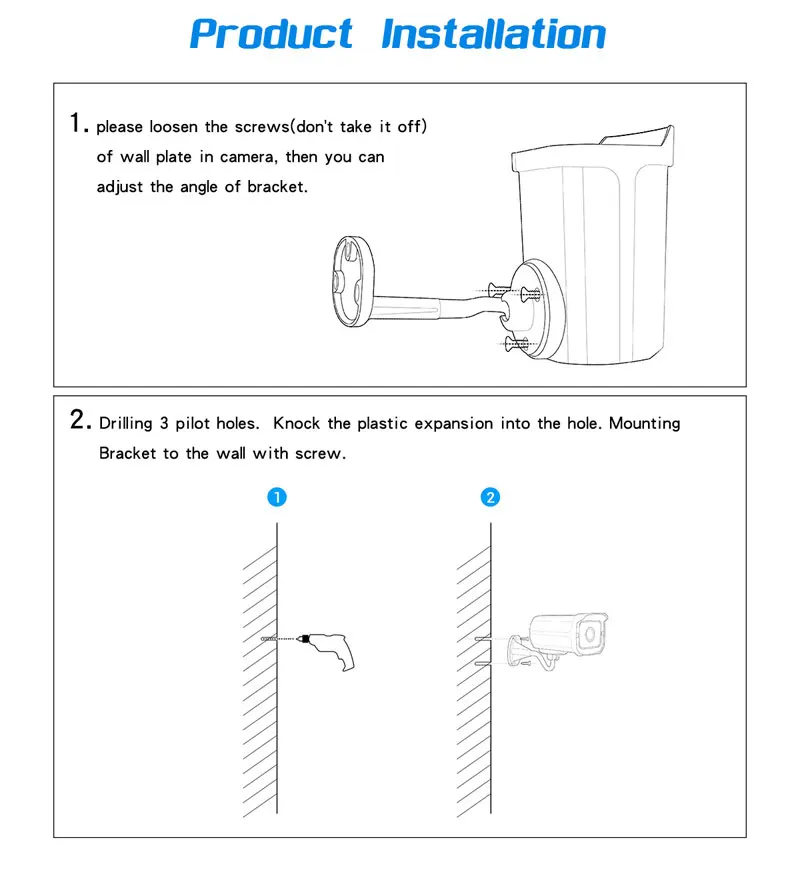 Product Installation

1. please loosen the screws(don't take it off) of wall plate in camera, then you can adjust the angle of bracket.

2. Drilling 3 pilot holes. Knock the plastic expansion into the hole. Mounting Bracket to the wall with screw.

1

2