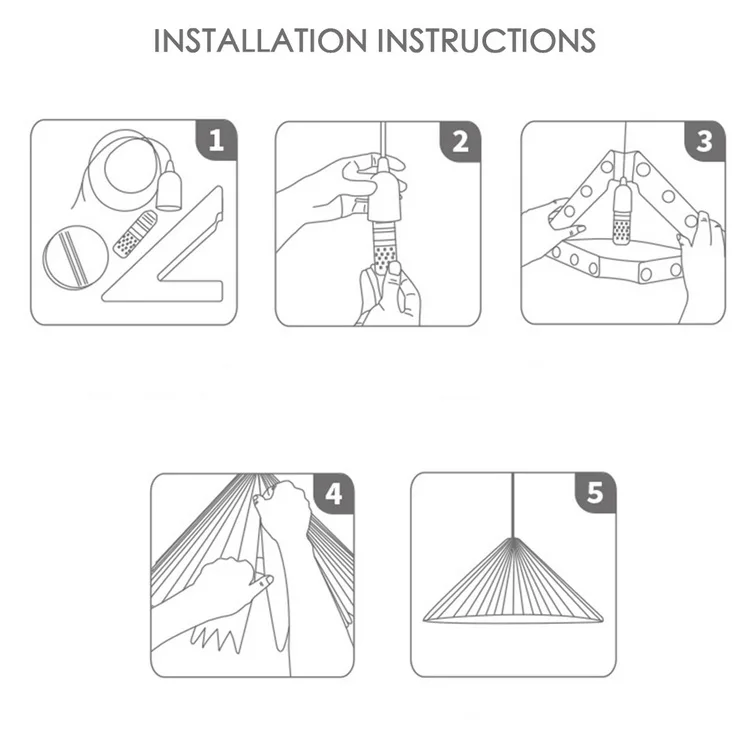 INSTALLATION INSTRUCTIONS

1

2

3

4

5