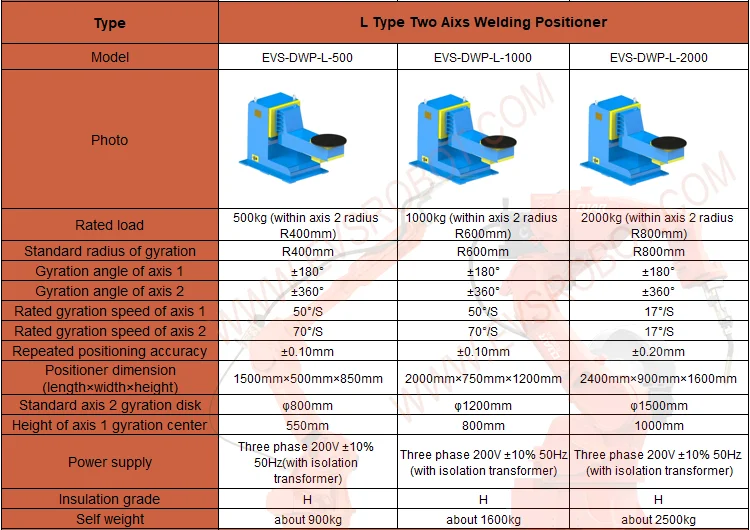 | Type | L Type Two Aixs Welding Positioner | | |
|---|---|---|---|
| Model | EVS-DWP-L-500 | EVS-DWP-L-1000 | EVS-DWP-L-2000 |
| Photo | | | |
| Rated load | 500kg (within axis 2 radius R400mm) | 1000kg (within axis 2 radius R600mm) | 2000kg (within axis 2 radius R800mm) |
| Standard radius of gyration | R400mm | R600mm | R800mm |
| Gyration angle of axis 1 | ±180° | ±180° | ±180° |
| Gyration angle of axis 2 | ±360° | ±360° | ±360° |
| Rated gyration speed of axis 1 | 50°/S | 50°/S | 17°/S |
| Rated gyration speed of axis 2 | 70°/S | 70°/S | 17°/S |
| Repeated positioning accuracy | ±0.10mm | ±0.10mm | ±0.20mm |
| Positioner dimension (length×width×height) | 1500mm×500mm×850mm | 2000mm×750mm×1200mm | 2400mm×900mm×1600mm |
| Standard axis 2 gyration disk | φ800mm | φ1200mm | φ1500mm |
| Height of axis 1 gyration center | 550mm | 800mm | 1000mm |
| Power supply | Three phase 200V ±10% 50Hz(with isolation transformer) | Three phase 200V ±10% 50Hz (with isolation transformer) | Three phase 200V ±10% 50Hz (with isolation transformer) |
| Insulation grade | H | H | H |
| Self weight | about 900kg | about 1600kg | about 2500kg |

WWW.EVSROBOT.COM