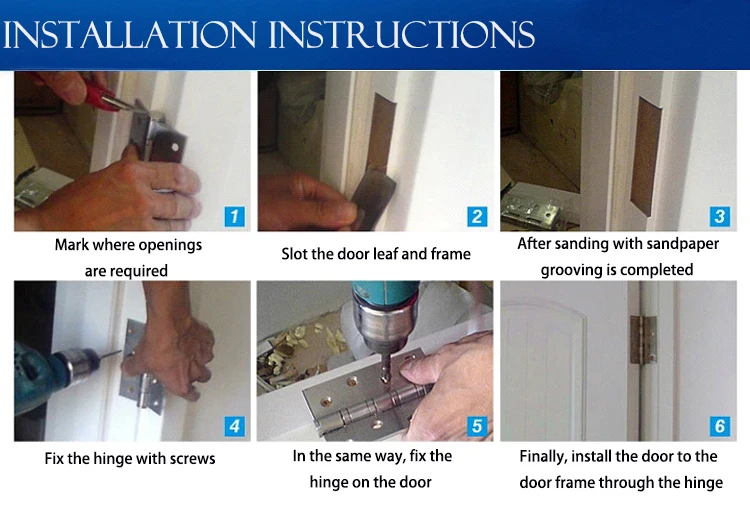 INSTALLATION INSTRUCTIONS

1
Mark where openings are required

2
Slot the door leaf and frame

3
After sanding with sandpaper grooving is completed

4
Fix the hinge with screws

5
In the same way, fix the hinge on the door

6
Finally, install the door to the door frame through the hinge