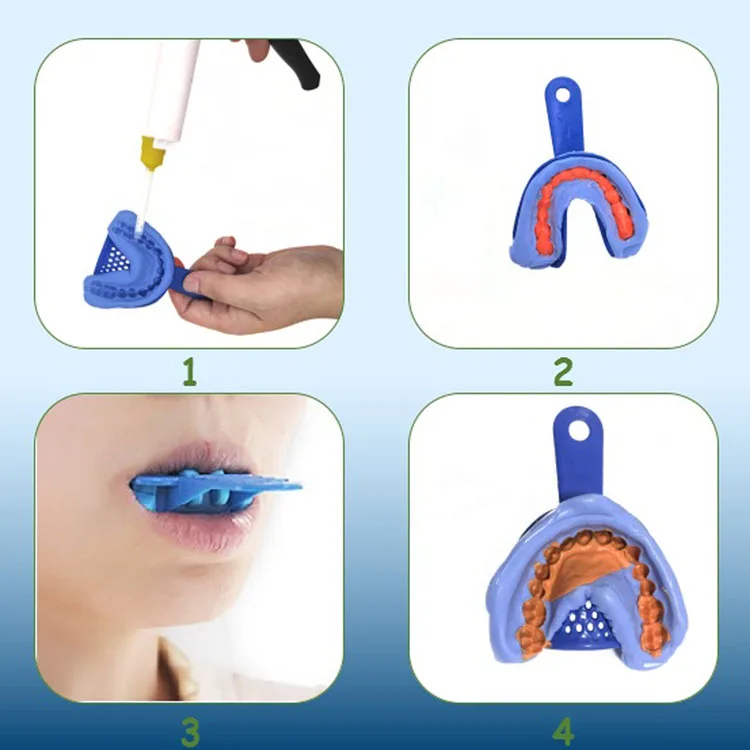 1

2

3

4