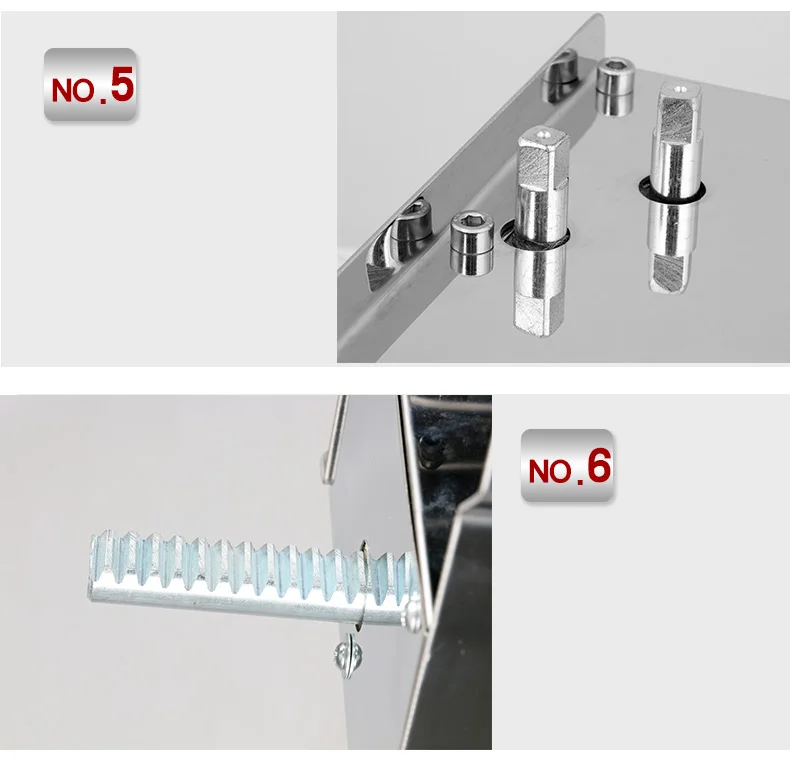 NO.5

NO.6