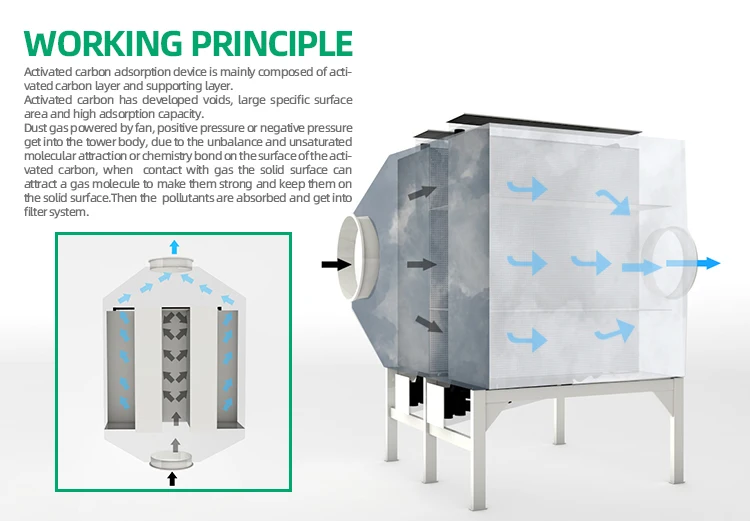 WORKING PRINCIPLE

Activated carbon adsorption device is mainly composed of activated carbon layer and supporting layer.
Activated carbon has developed voids, large specific surface area and high adsorption capacity.
Dust gas powered by fan, positive pressure or negative pressure get into the tower body, due to the unbalance and unsaturated molecular attraction or chemistry bond on the surface of the activated carbon, when contact with gas the solid surface can attract a gas molecule to make them strong and keep them on the solid surface.Then the pollutants are absorbed and get into filter system.