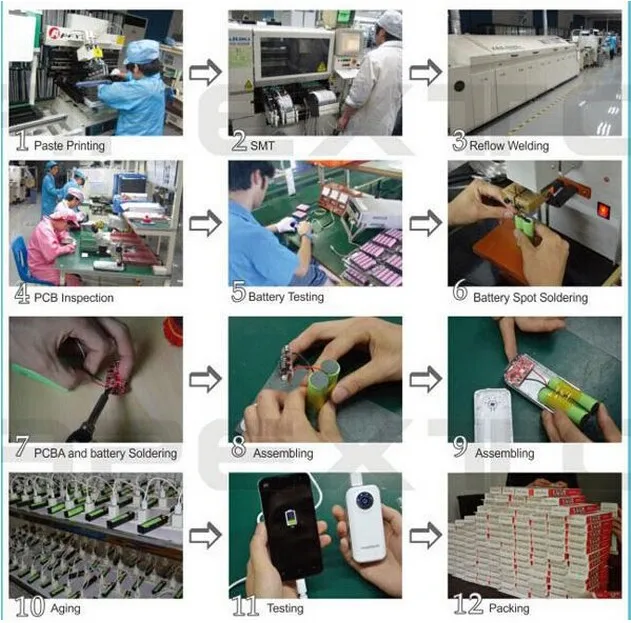 1 Paste Printing

2 SMT

3 Reflow Welding

4 PCB Inspection

5 Battery Testing

6 Battery Spot Soldering

7 PCBA and battery Soldering

8 Assembling

9 Assembling

10 Aging

11 Testing

12 Packing