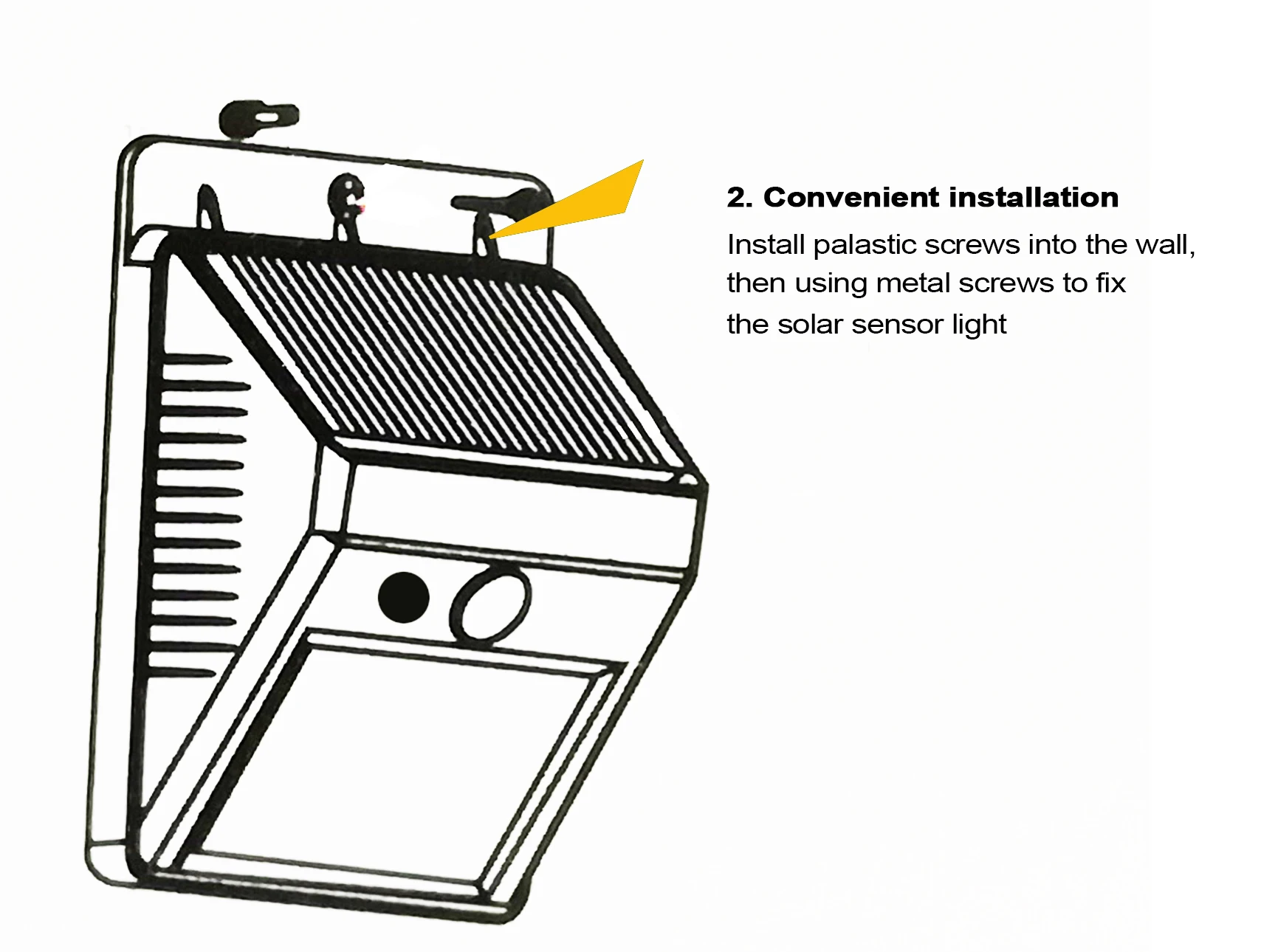 2. Convenient installation

Install palastic screws into the wall, then using metal screws to fix the solar sensor light