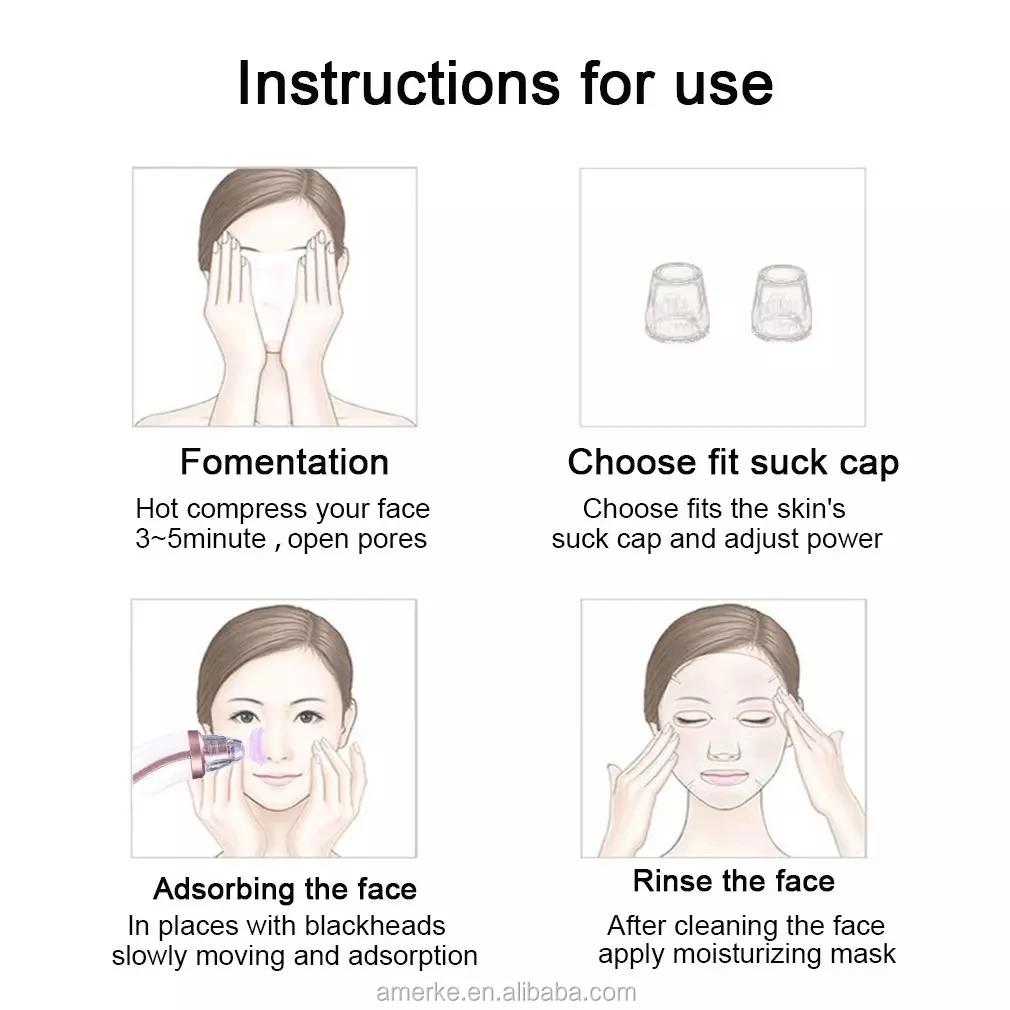 Instructions for use

Fomentation
Hot compress your face
3~5minute , open pores

Choose fit suck cap
Choose fits the skin's
suck cap and adjust power

Adsorbing the face
In places with blackheads
slowly moving and adsorption

Rinse the face
After cleaning the face
apply moisturizing mask

amerke.en.alibaba.com