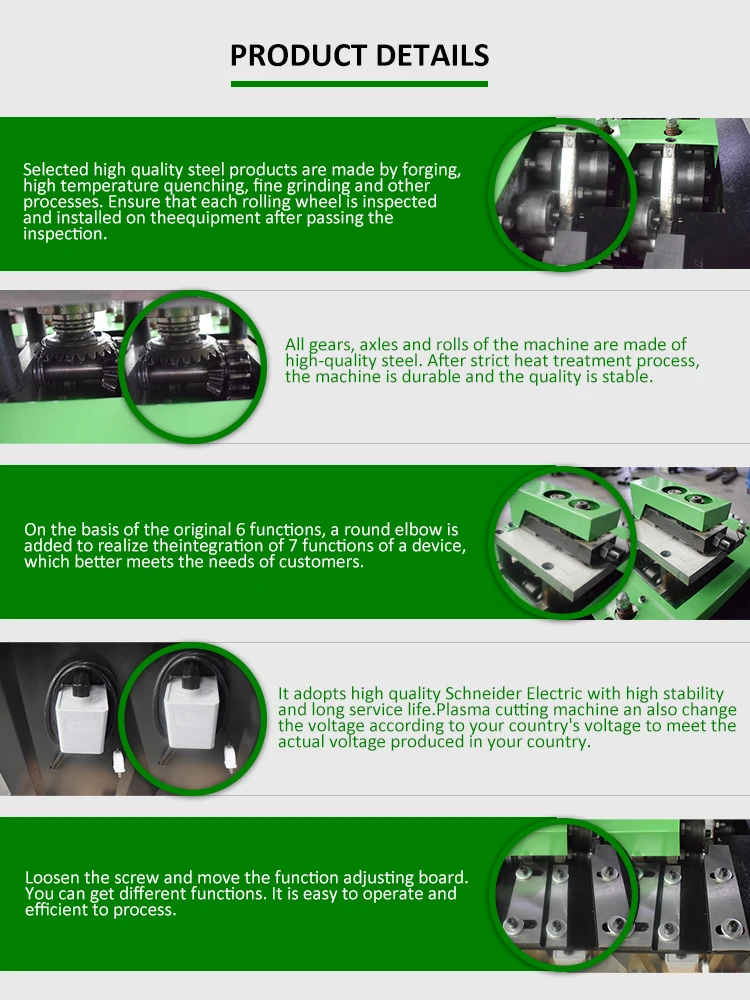 PRODUCT DETAILS

Selected high quality steel products are made by forging, high temperature quenching, fine grinding and other processes. Ensure that each rolling wheel is inspected and installed on theequipment after passing the inspection.

All gears, axles and rolls of the machine are made of high-quality steel. After strict heat treatment process, the machine is durable and the quality is stable.

On the basis of the original 6 functions, a round elbow is added to realize theintegration of 7 functions of a device, which better meets the needs of customers.

It adopts high quality Schneider Electric with high stability and long service life.Plasma cutting machine an also change the voltage according to your country's voltage to meet the actual voltage produced in your country.

Loosen the screw and move the function adjusting board. You can get different functions. It is easy to operate and efficient to process.