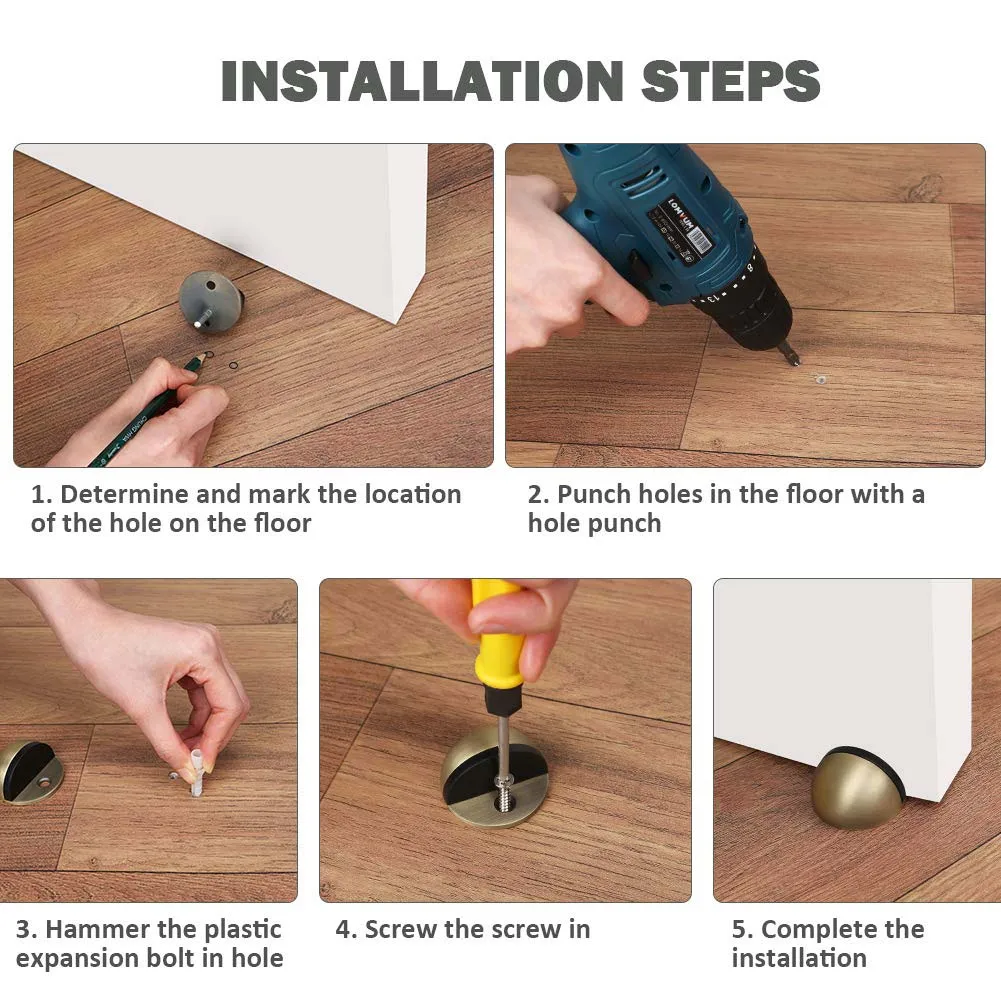 INSTALLATION STEPS

LOMVUM

1. Determine and mark the location of the hole on the floor

2. Punch holes in the floor with a hole punch

3. Hammer the plastic expansion bolt in hole

4. Screw the screw in

5. Complete the installation