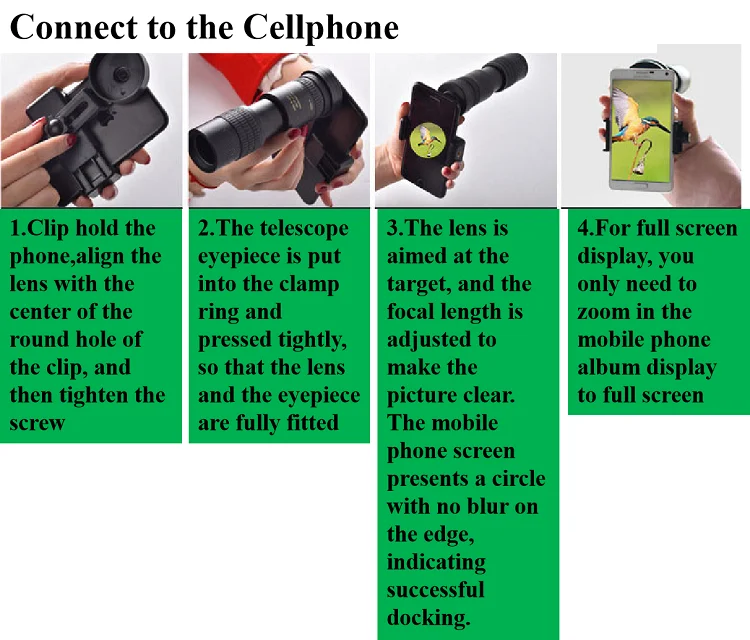 Connect to the Cellphone

1.Clip hold the phone,align the lens with the center of the round hole of the clip, and then tighten the screw

2.The telescope eyepiece is put into the clamp ring and pressed tightly, so that the lens and the eyepiece are fully fitted

3.The lens is aimed at the target, and the focal length is adjusted to make the picture clear. The mobile phone screen presents a circle with no blur on the edge, indicating successful docking.

4.For full screen display, you only need to zoom in the mobile phone album display to full screen