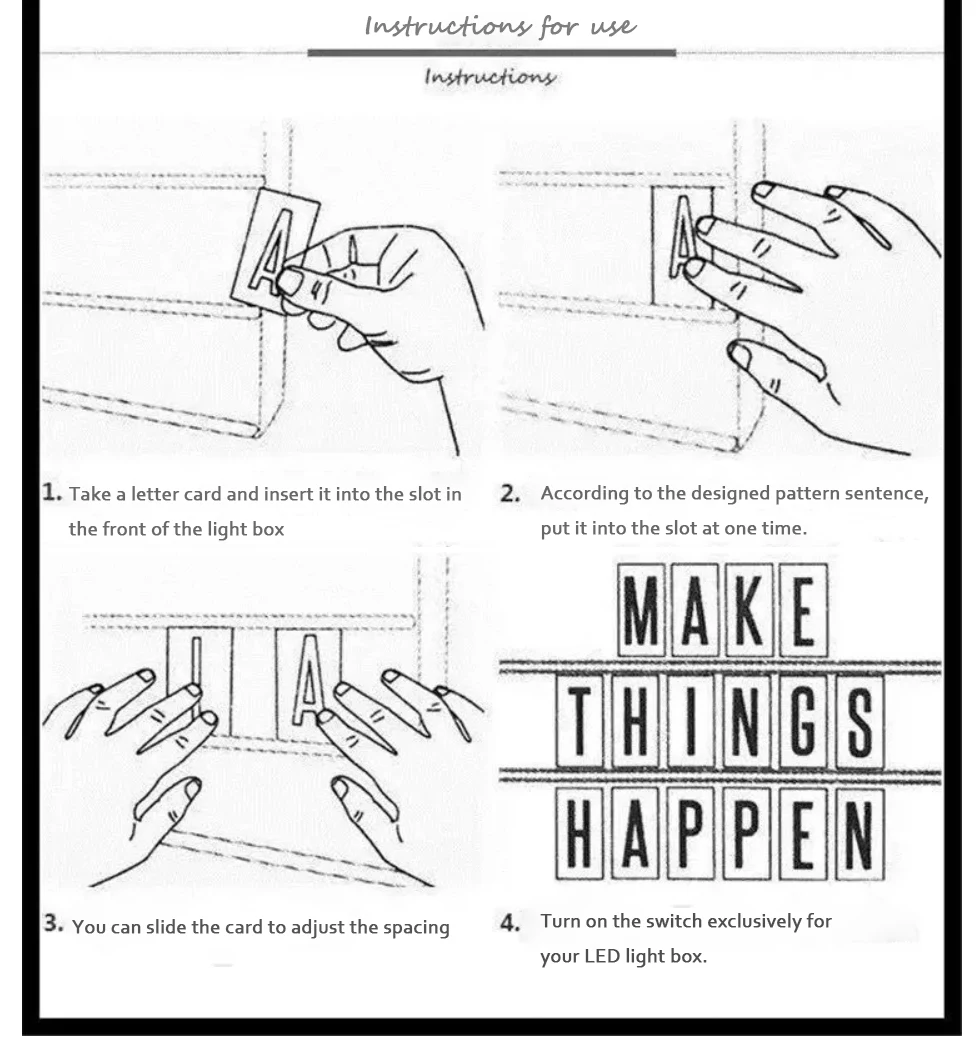 Instructions for use

Instructions

A

A

1. Take a letter card and insert it into the slot in the front of the light box

2. According to the designed pattern sentence, put it into the slot at one time.

I A

MAKE
THINGS
HAPPEN

3. You can slide the card to adjust the spacing

4. Turn on the switch exclusively for your LED light box.