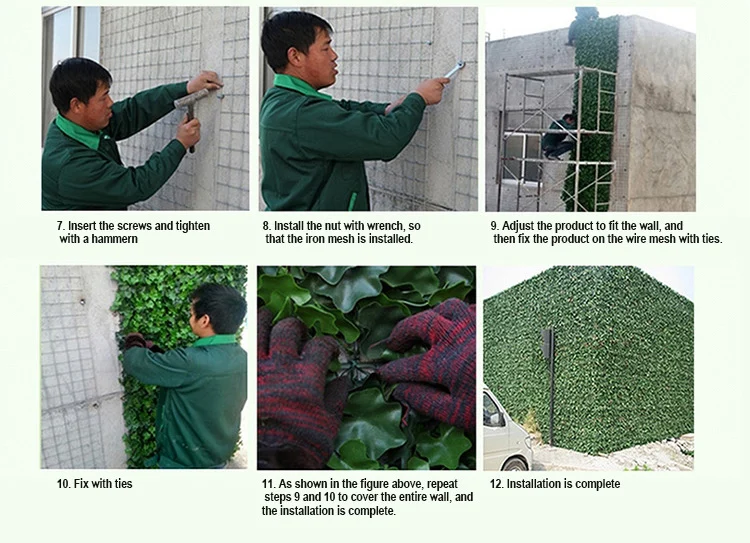 7. Insert the screws and tighten with a hammern

8. Install the nut with wrench, so that the iron mesh is installed.

9. Adjust the product to fit the wall, and then fix the product on the wire mesh with ties.

10. Fix with ties

11. As shown in the figure above, repeat steps 9 and 10 to cover the entire wall, and the installation is complete.

12. Installation is complete