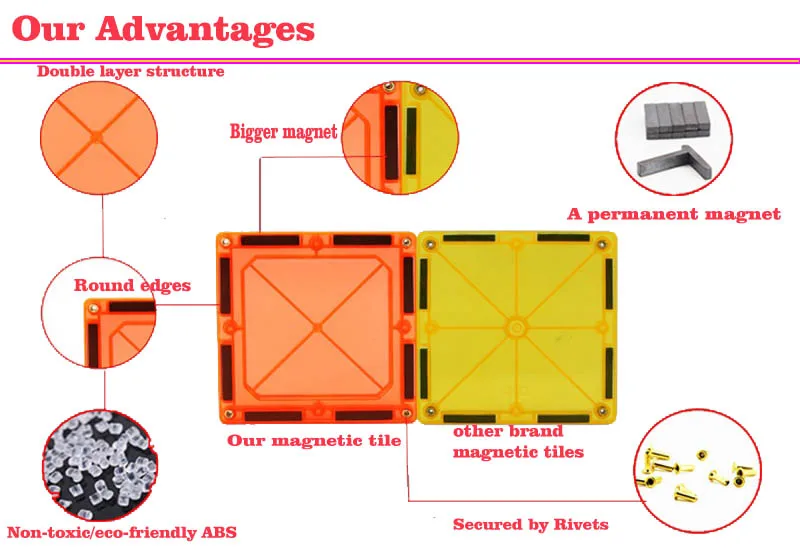 Our Advantages

Double layer structure

Bigger magnet

A permanent magnet

Round edges

Our magnetic tile

other brand magnetic tiles

Non-toxic/eco-friendly ABS

Secured by Rivets