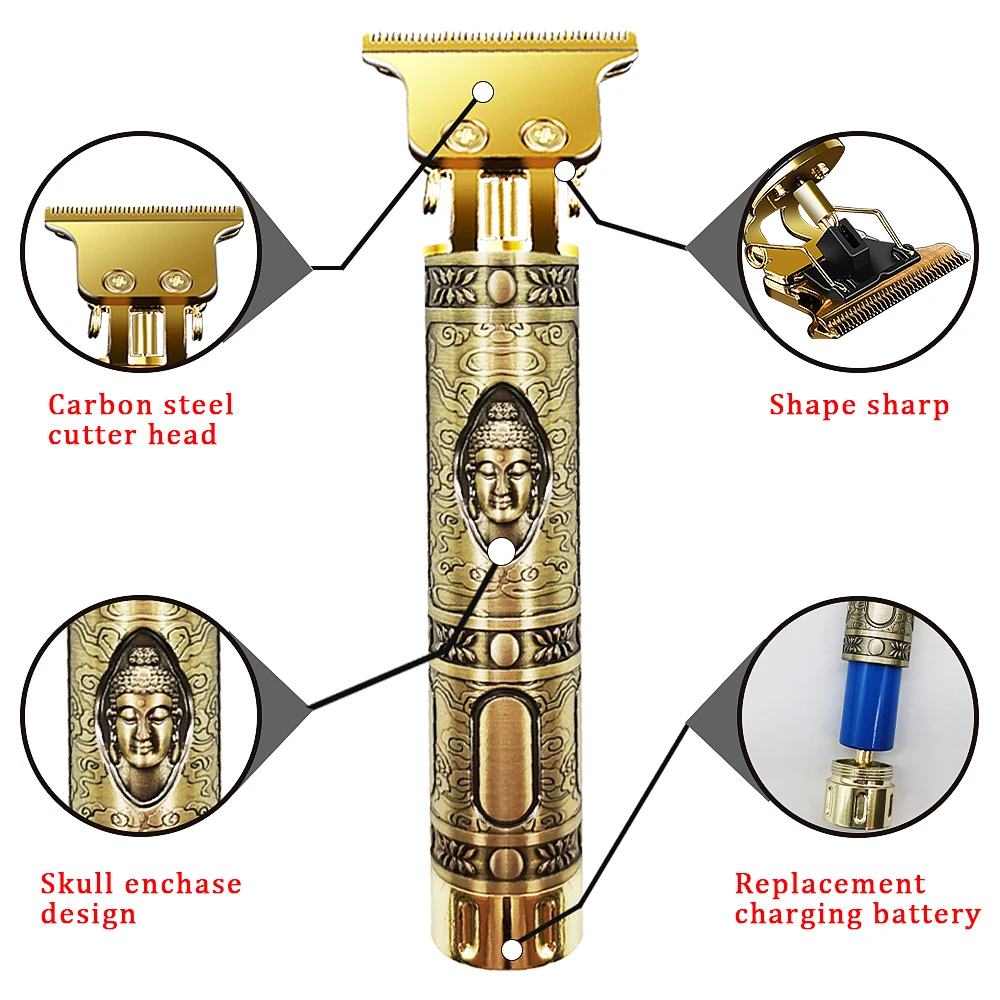 Carbon steel cutter head

Shape sharp

Skull enchase design

Replacement charging battery