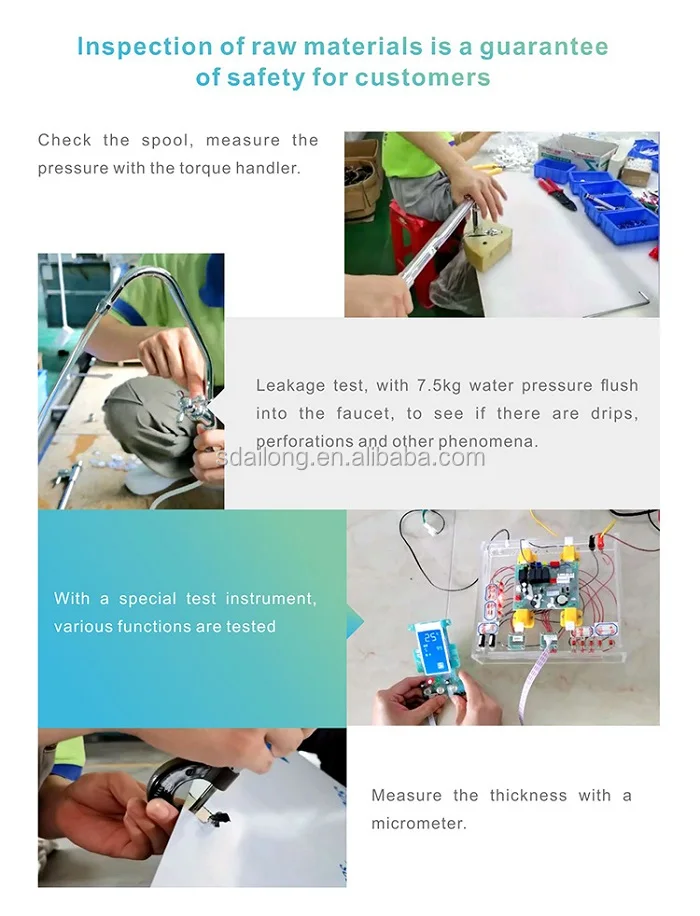 Inspection of raw materials is a guarantee of safety for customers

Check the spool, measure the pressure with the torque handler.

Leakage test, with 7.5kg water pressure flush into the faucet, to see if there are drips, perforations and other phenomena.

sdailong.en.alibaba.com

With a special test instrument, various functions are tested

25

Measure the thickness with a micrometer.