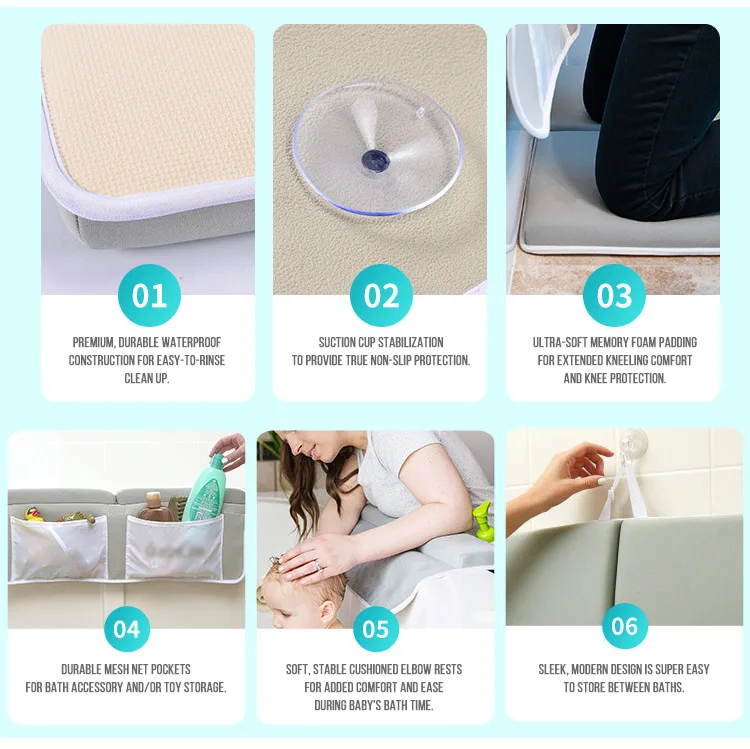 01

PREMIUM, DURABLE WATERPROOF CONSTRUCTION FOR EASY-TO-RINSE CLEAN UP.

02

SUCTION CUP STABILIZATION TO PROVIDE TRUE NON-SLIP PROTECTION.

03

ULTRA-SOFT MEMORY FOAM PADDING FOR EXTENDED KNEELING COMFORT AND KNEE PROTECTION.

04

DURABLE MESH NET POCKETS FOR BATH ACCESSORY AND/OR TOY STORAGE.

05

SOFT, STABLE CUSHIONED ELBOW RESTS FOR ADDED COMFORT AND EASE DURING BABY'S BATH TIME.

06

SLEEK, MODERN DESIGN IS SUPER EASY TO STORE BETWEEN BATHS.