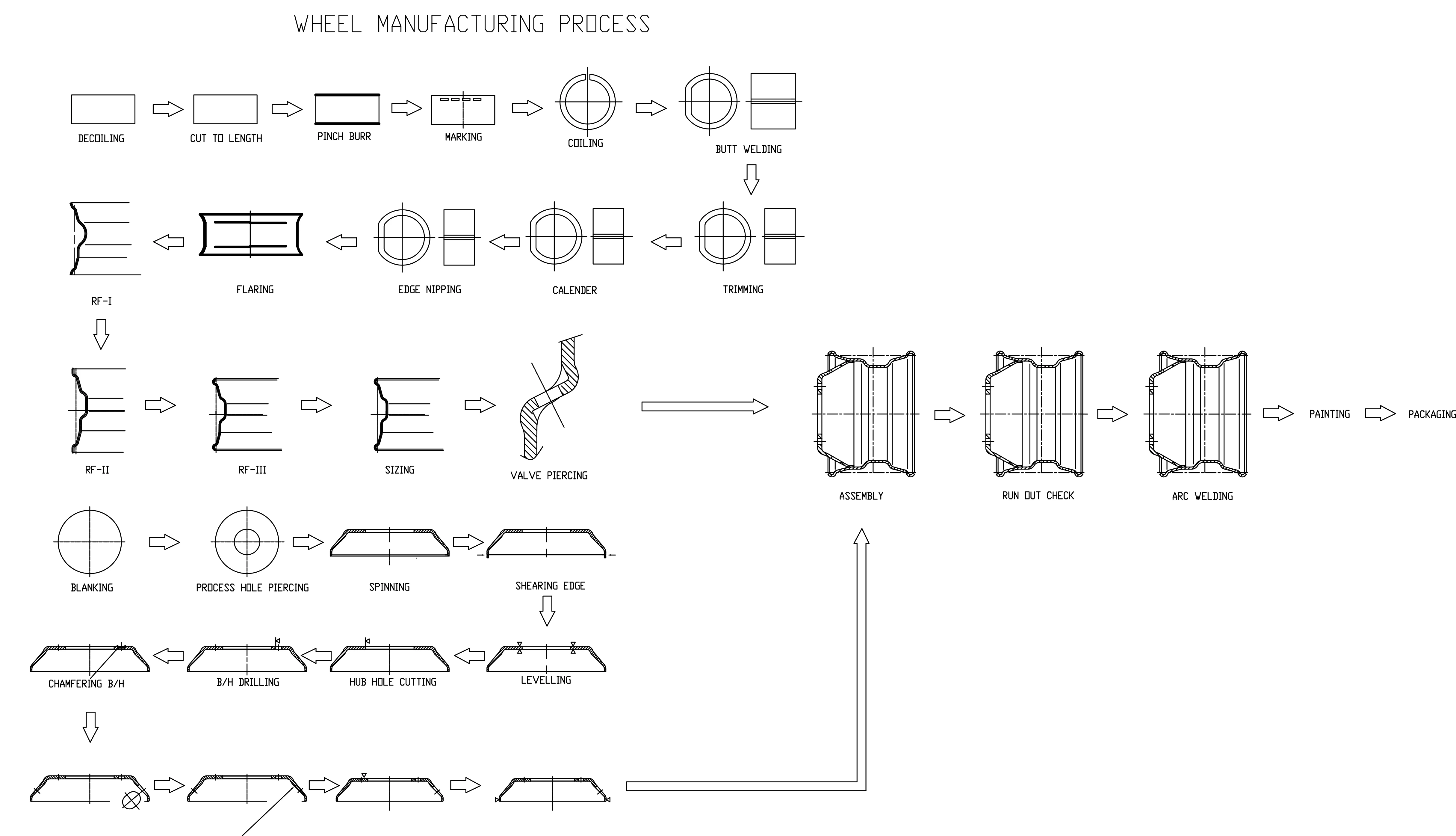 WHEEL MANUFACTURING PROCESS

DECOILING

CUT TO LENGTH

PINCH BURR

MARKING

COILING

BUTT WELDING

TRIMMING

CALENDER

EDGE NIPPING

FLARING

RF-I

RF-II

RF-III

SIZING

VALVE PIERCING

ASSEMBLY

RUN OUT CHECK

ARC WELDING

PAINTING

PACKAGING

BLANKING

PROCESS HOLE PIERCING

SPINNING

SHEARING EDGE

LEVELLING

HUB HOLE CUTTING

B/H DRILLING

CHAMFERING B/H