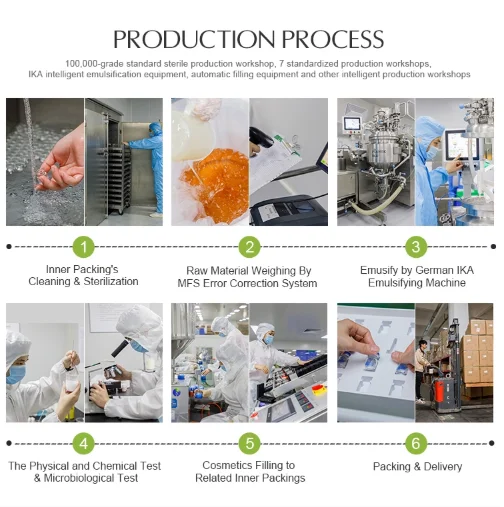 PRODUCTION PROCESS

100,000-grade standard sterile production workshop, 7 standardized production workshops, IKA intelligent emulsification equipment, automatic filling equipment and other intelligent production workshops

1

Inner Packing's Cleaning & Sterilization

2

Raw Material Weighing By MFS Error Correction System

3

Emusify by German IKA Emulsifying Machine

4

The Physical and Chemical Test & Microbiological Test

5

Cosmetics Filling to Related Inner Packings

6

Packing & Delivery