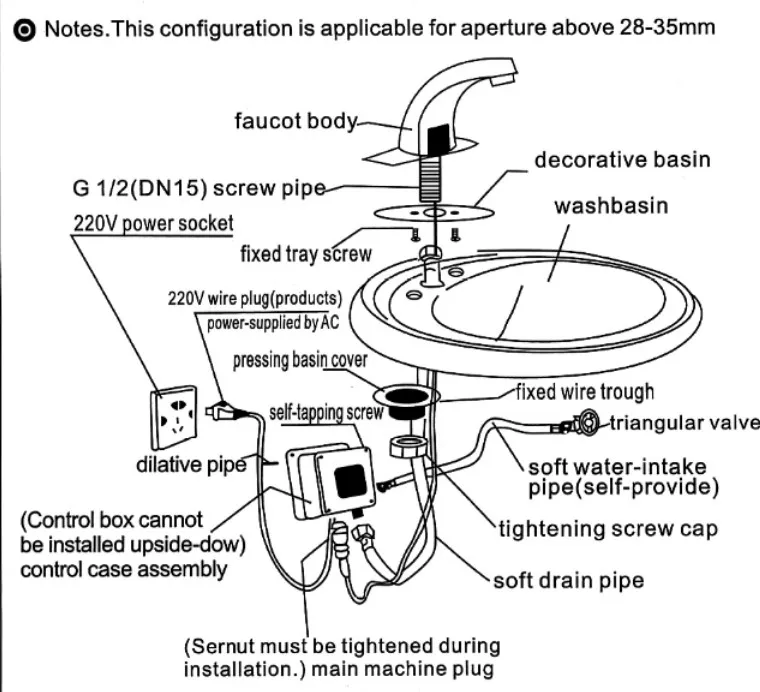 Notes.This configuration is applicable for aperture above 28-35mm

faucot body

decorative basin

G 1/2(DN15) screw pipe

washbasin

220V power socket

fixed tray screw

220V wire plug(products) power-supplied by AC

pressing basin cover

fixed wire trough

self-tapping screw

triangular valve

dilative pipe

soft water-intake pipe(self-provide)

(Control box cannot be installed upside-dow) control case assembly

tightening screw cap

soft drain pipe

(Sernut must be tightened during installation.) main machine plug