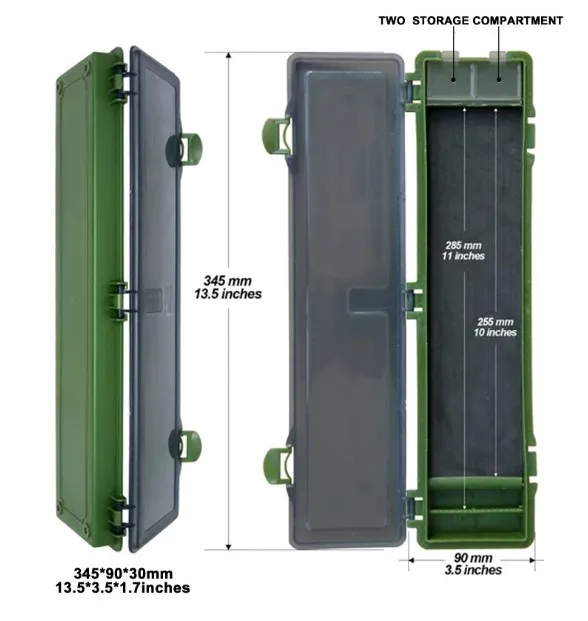 TWO STORAGE COMPARTMENT

345 mm
13.5 inches

285 mm
11 inches

255 mm
10 inches

90 mm
3.5 inches

345*90*30mm
13.5*3.5*1.7inches