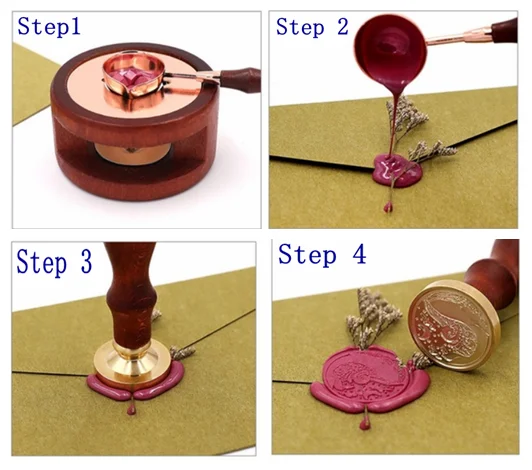 Step1

Step 2

Step 3

Step 4