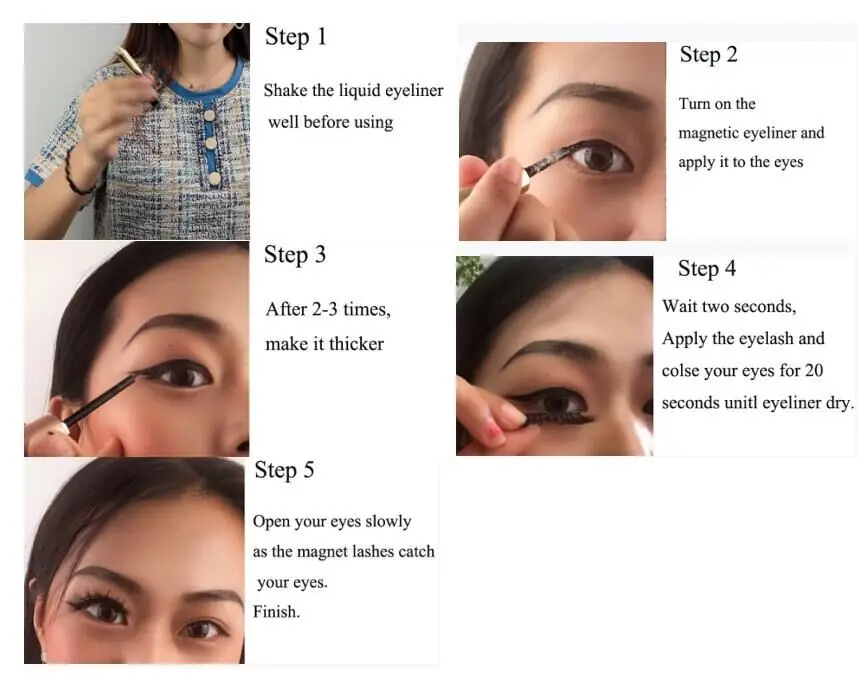 Step 1

Shake the liquid eyeliner well before using

Step 2

Turn on the magnetic eyeliner and apply it to the eyes

Step 3

After 2-3 times, make it thicker

Step 4

Wait two seconds, Apply the eyelash and colse your eyes for 20 seconds unitl eyeliner dry.

Step 5

Open your eyes slowly as the magnet lashes catch your eyes.
Finish.