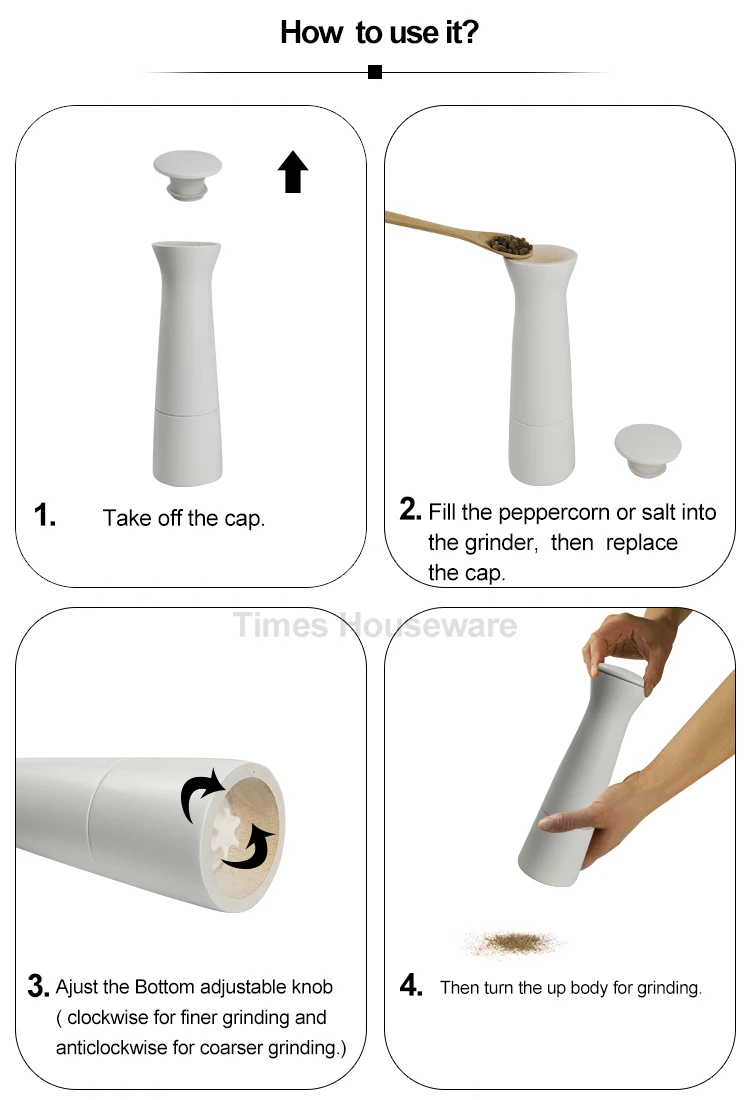 How to use it?

1. Take off the cap.

2. Fill the peppercorn or salt into the grinder, then replace the cap.

Times Houseware

3. Ajust the Bottom adjustable knob ( clockwise for finer grinding and anticlockwise for coarser grinding.)

4. Then turn the up body for grinding.