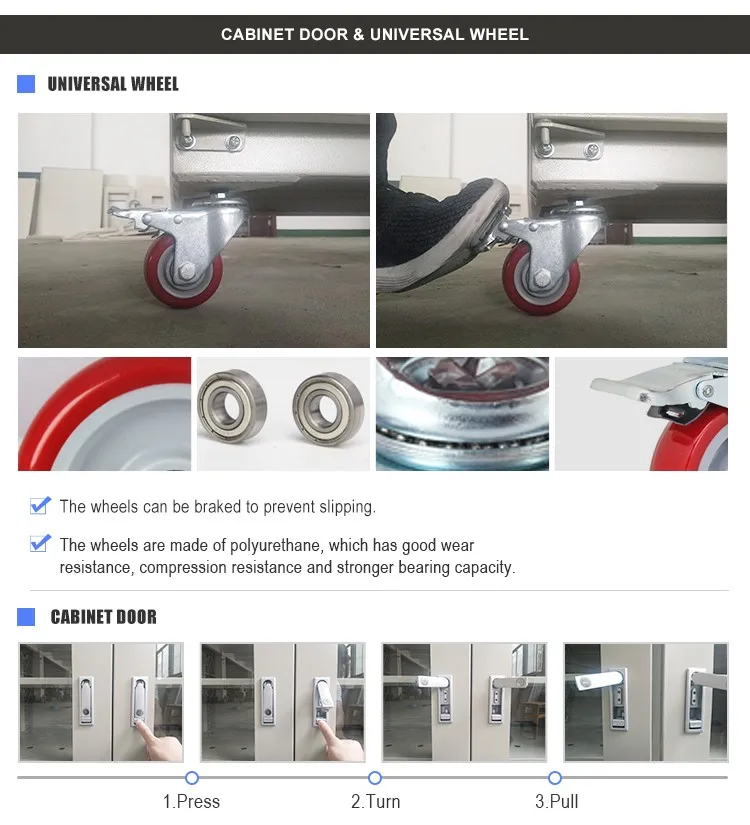 CABINET DOOR & UNIVERSAL WHEEL

UNIVERSAL WHEEL

The wheels can be braked to prevent slipping.

The wheels are made of polyurethane, which has good wear resistance, compression resistance and stronger bearing capacity.

CABINET DOOR

1.Press

2.Turn

3.Pull