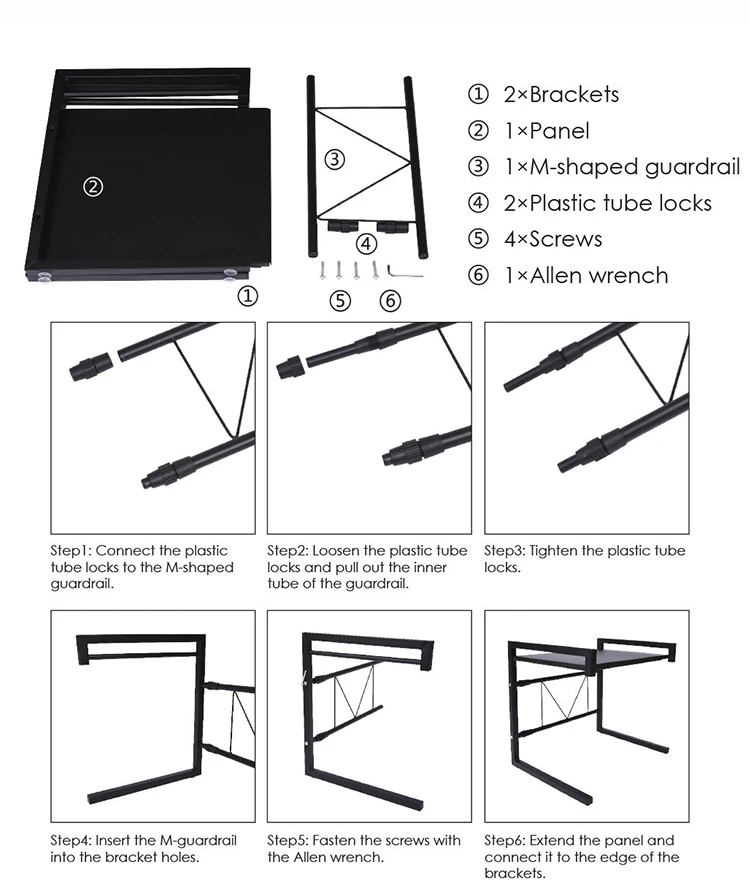 ② ③ ④ ① ⑤ ⑥

① 2×Brackets
② 1×Panel
③ 1×M-shaped guardrail
④ 2×Plastic tube locks
⑤ 4×Screws
⑥ 1×Allen wrench

Step1: Connect the plastic tube locks to the M-shaped guardrail.

Step2: Loosen the plastic tube locks and pull out the inner tube of the guardrail.

Step3: Tighten the plastic tube locks.

Step4: Insert the M-guardrail into the bracket holes.

Step5: Fasten the screws with the Allen wrench.

Step6: Extend the panel and connect it to the edge of the brackets.