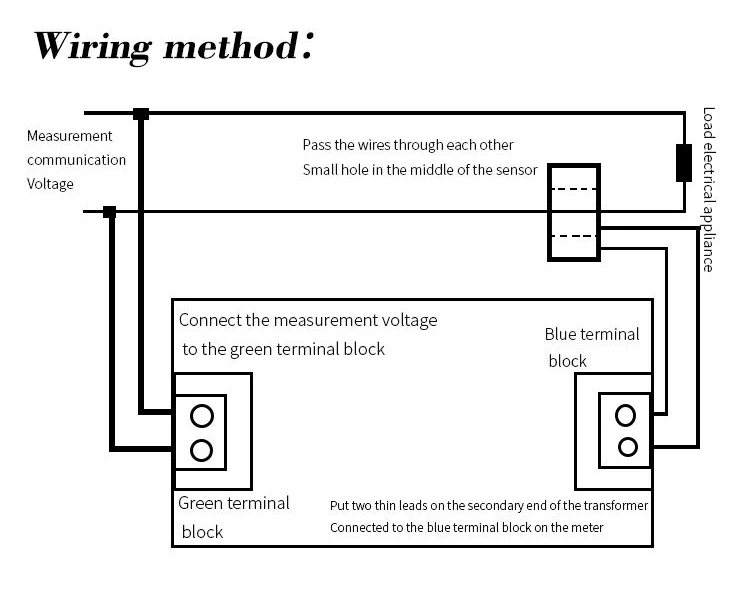 Wiring method:

Measurement communication Voltage

Pass the wires through each other
Small hole in the middle of the sensor

Load electrical appliance

Connect the measurement voltage to the green terminal block

Blue terminal block

Green terminal block

Put two thin leads on the secondary end of the transformer
Connected to the blue terminal block on the meter