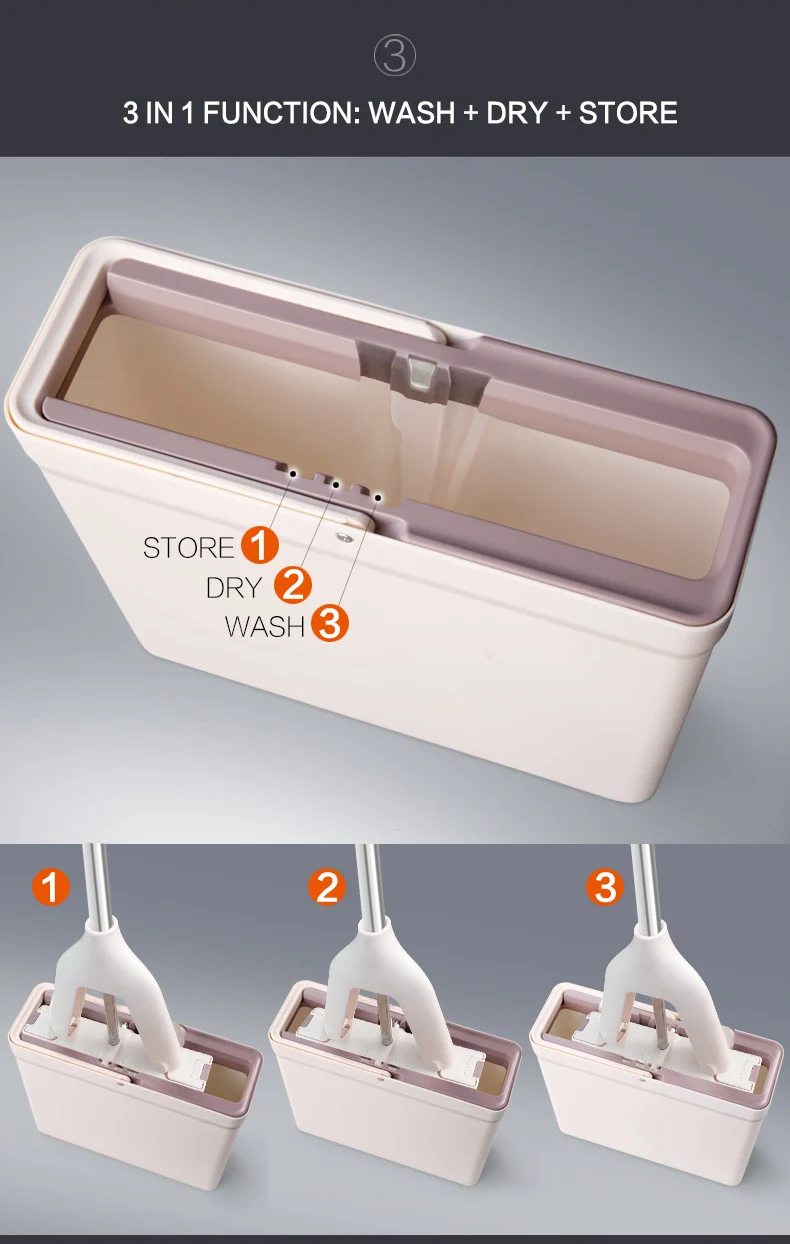 ③

3 IN 1 FUNCTION: WASH + DRY + STORE

STORE 1
DRY 2
WASH 3

1

2

3