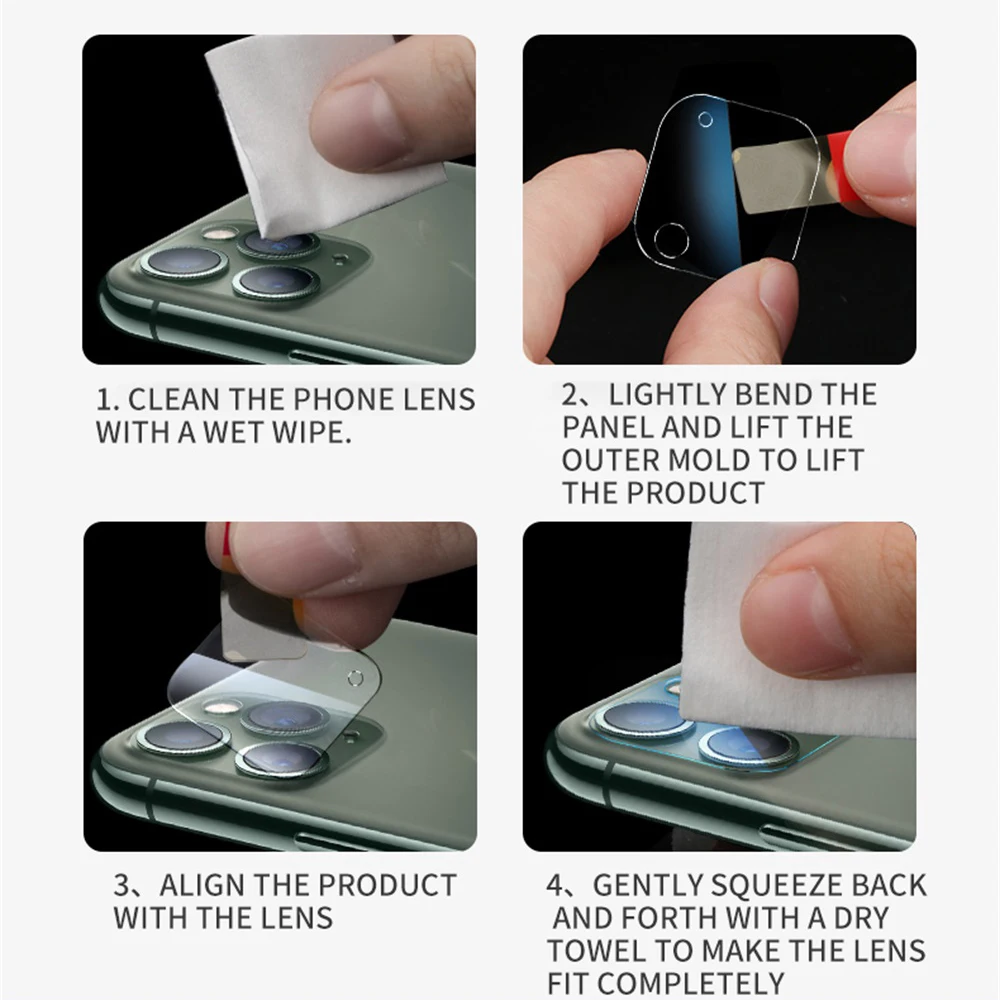 1. CLEAN THE PHONE LENS WITH A WET WIPE.

2、LIGHTLY BEND THE PANEL AND LIFT THE OUTER MOLD TO LIFT THE PRODUCT

3、ALIGN THE PRODUCT WITH THE LENS

4、GENTLY SQUEEZE BACK AND FORTH WITH A DRY TOWEL TO MAKE THE LENS FIT COMPLETELY