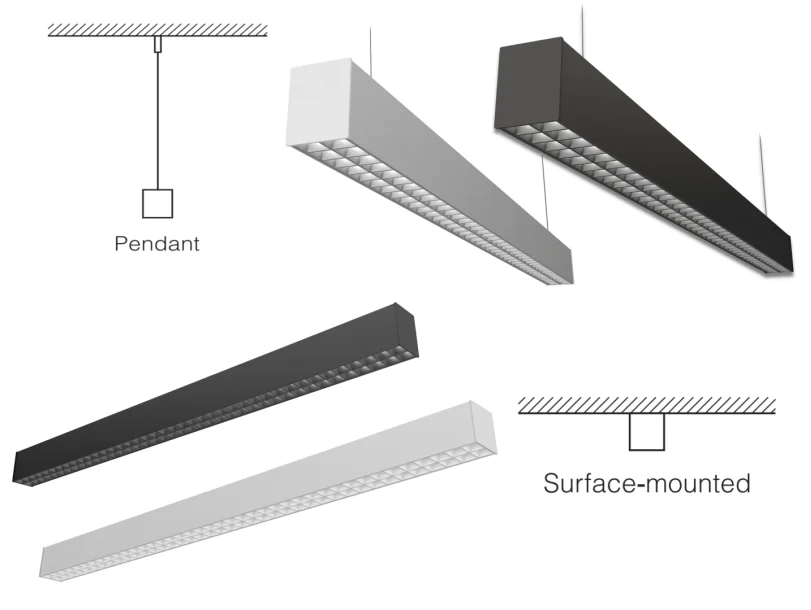 Pendant

Surface-mounted