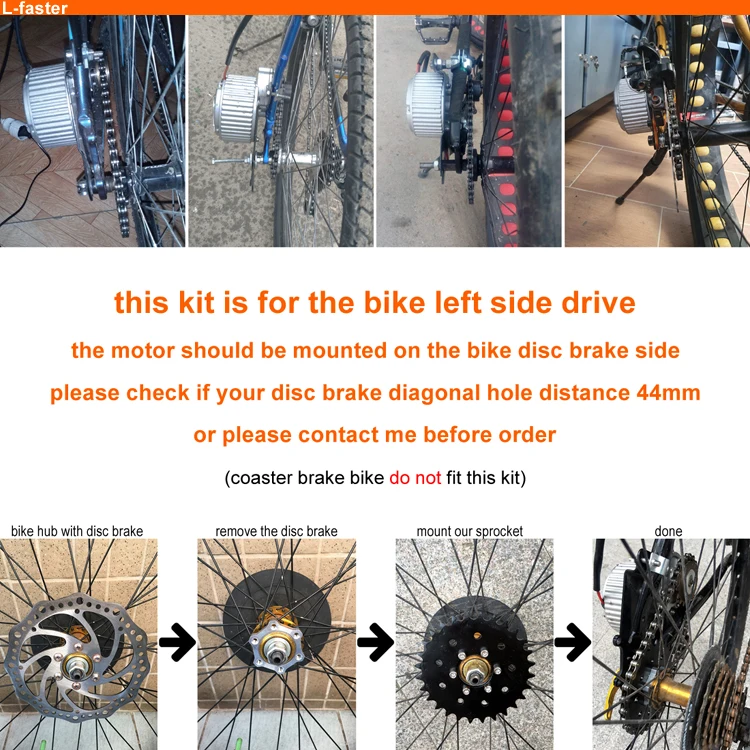 L-faster

this kit is for the bike left side drive

the motor should be mounted on the bike disc brake side

please check if your disc brake diagonal hole distance 44mm

or please contact me before order

(coaster brake bike do not fit this kit)

bike hub with disc brake

remove the disc brake

mount our sprocket

done