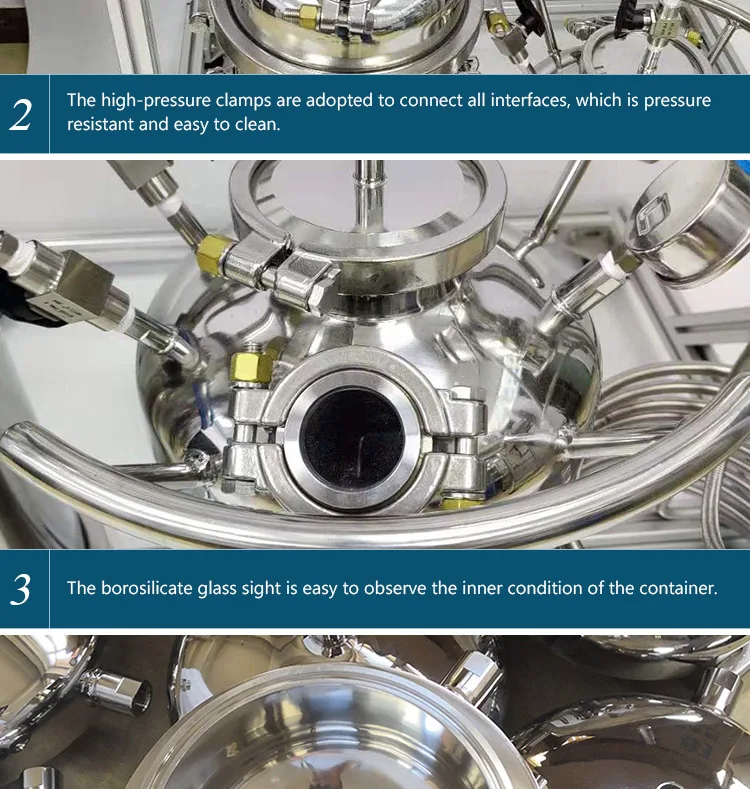 2

The high-pressure clamps are adopted to connect all interfaces, which is pressure resistant and easy to clean.

3

The borosilicate glass sight is easy to observe the inner condition of the container.