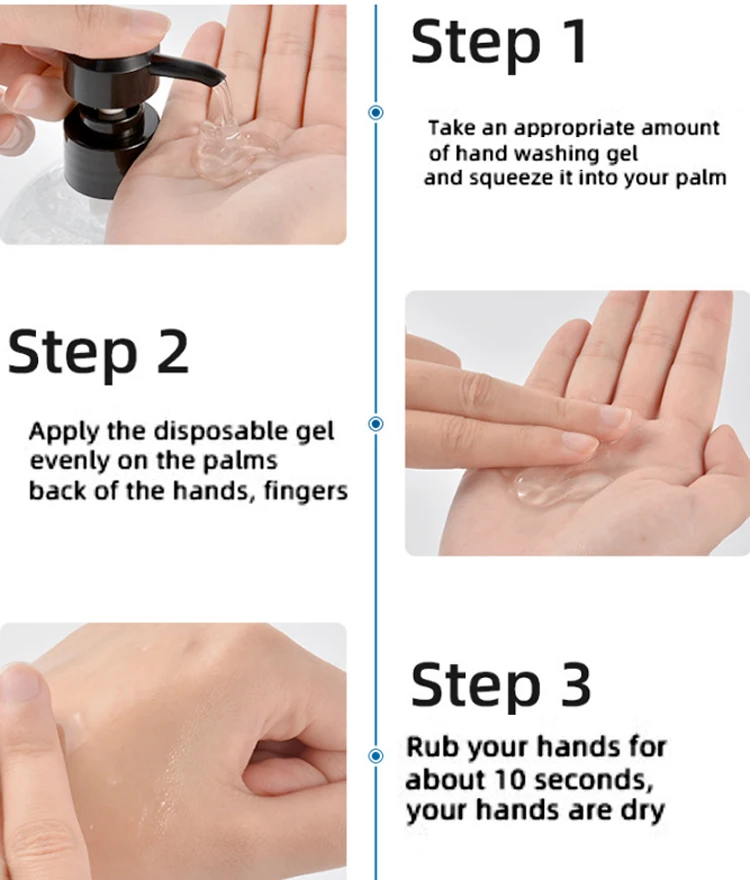 Step 1

Take an appropriate amount of hand washing gel and squeeze it into your palm

Step 2

Apply the disposable gel evenly on the palms back of the hands, fingers

Step 3

Rub your hands for about 10 seconds, your hands are dry