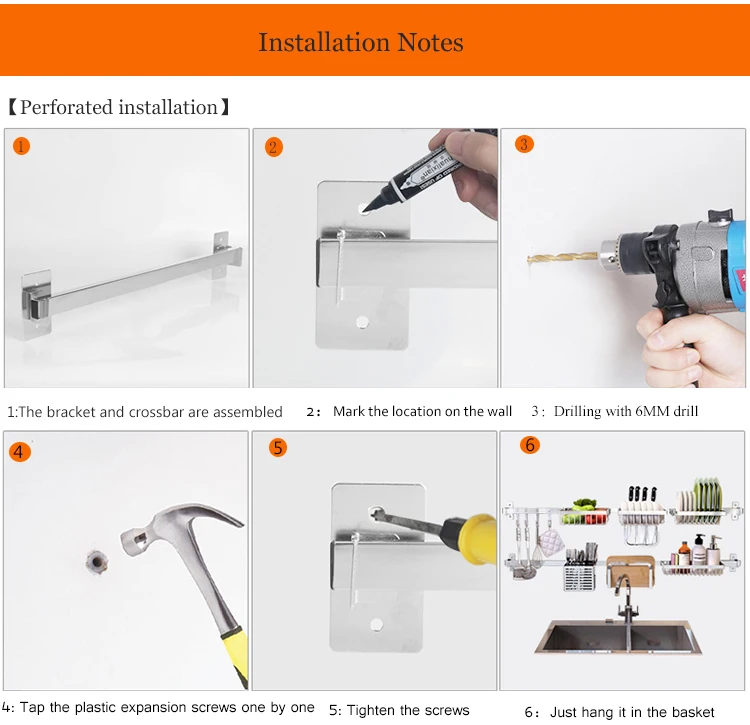 Installation Notes

【Perforated installation】

1

2

3

1:The bracket and crossbar are assembled

2: Mark the location on the wall

3: Drilling with 6MM drill

4

5

6

4: Tap the plastic expansion screws one by one

5: Tighten the screws

6: Just hang it in the basket