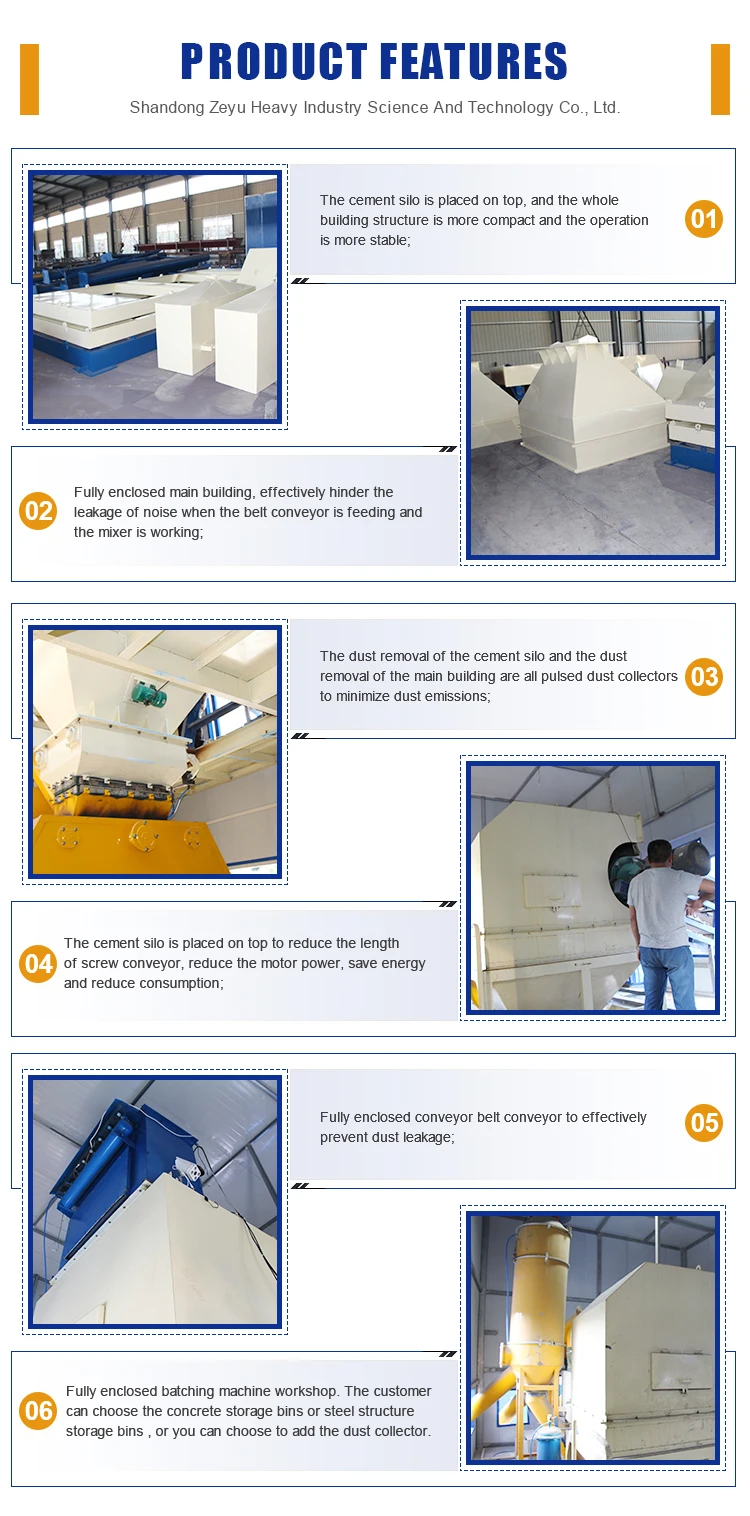 PRODUCT FEATURES

Shandong Zeyu Heavy Industry Science And Technology Co., Ltd.

The cement silo is placed on top, and the whole building structure is more compact and the operation is more stable;

01

02

Fully enclosed main building, effectively hinder the leakage of noise when the belt conveyor is feeding and the mixer is working;

The dust removal of the cement silo and the dust removal of the main building are all pulsed dust collectors to minimize dust emissions;

03

04

The cement silo is placed on top to reduce the length of screw conveyor, reduce the motor power, save energy and reduce consumption;

Fully enclosed conveyor belt conveyor to effectively prevent dust leakage;

05

06

Fully enclosed batching machine workshop. The customer can choose the concrete storage bins or steel structure storage bins , or you can choose to add the dust collector.