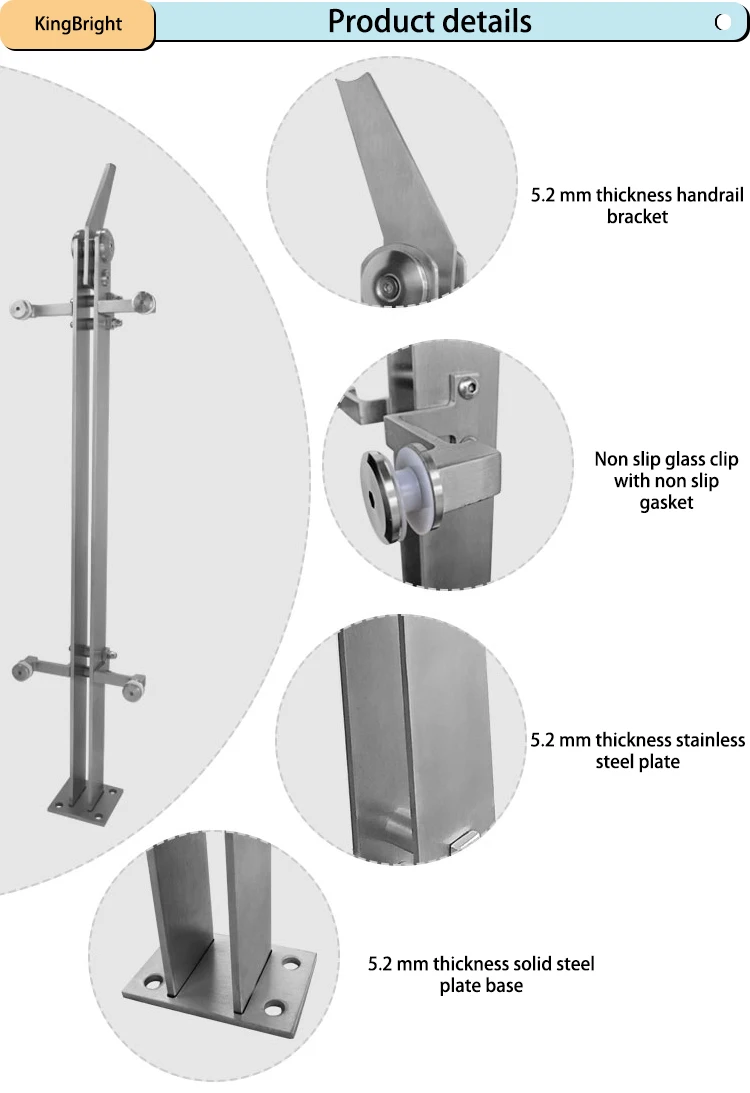 KingBright

Product details

5.2 mm thickness handrail bracket

Non slip glass clip with non slip gasket

5.2 mm thickness stainless steel plate

5.2 mm thickness solid steel plate base