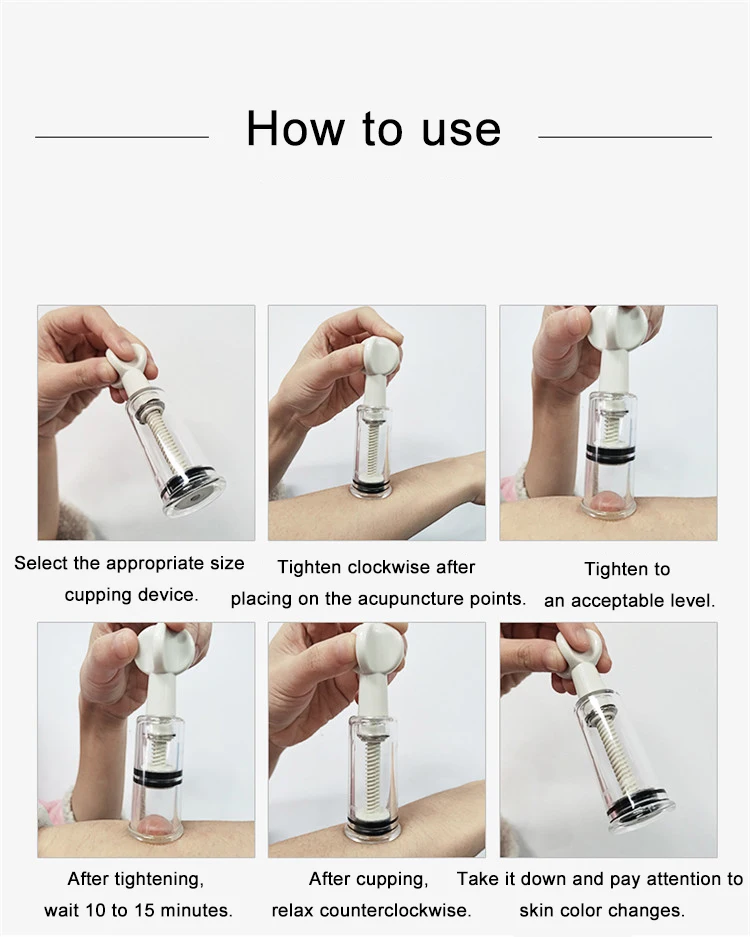 How to use

Select the appropriate size cupping device.

Tighten clockwise after placing on the acupuncture points.

Tighten to an acceptable level.

After tightening, wait 10 to 15 minutes.

After cupping, relax counterclockwise.

Take it down and pay attention to skin color changes.