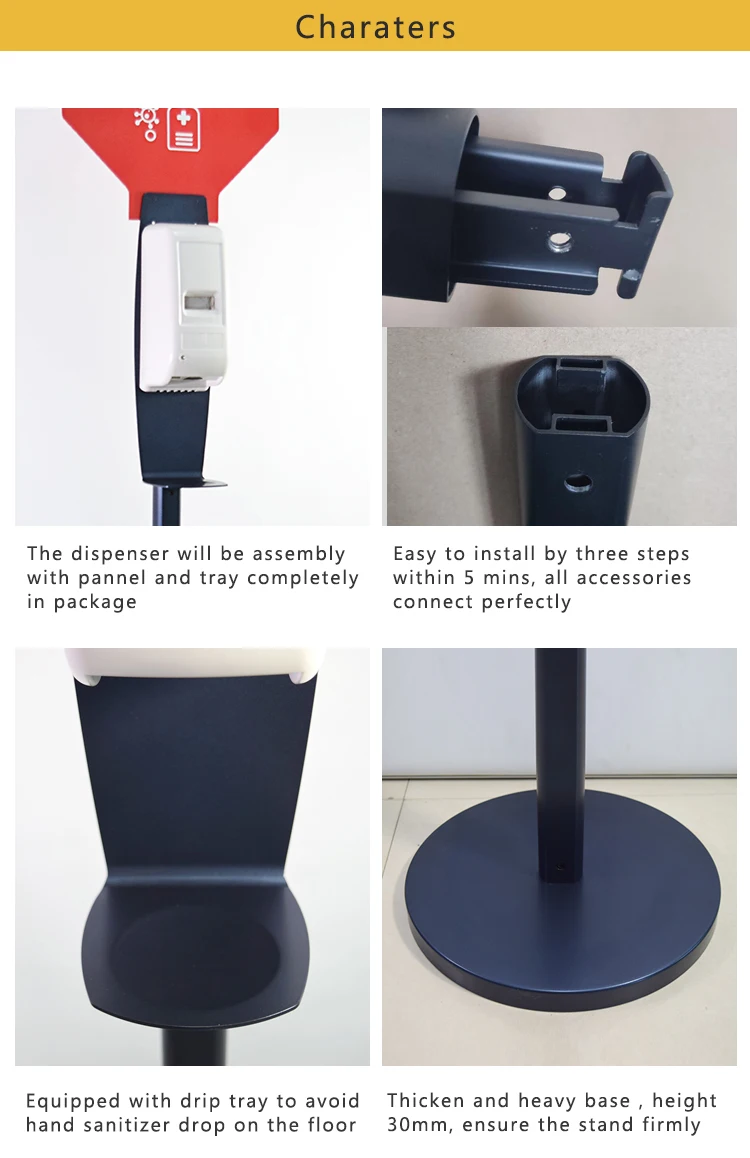 Charaters

The dispenser will be assembly with pannel and tray completely in package

Easy to install by three steps within 5 mins, all accessories connect perfectly

Equipped with drip tray to avoid hand sanitizer drop on the floor

Thicken and heavy base , height 30mm, ensure the stand firmly