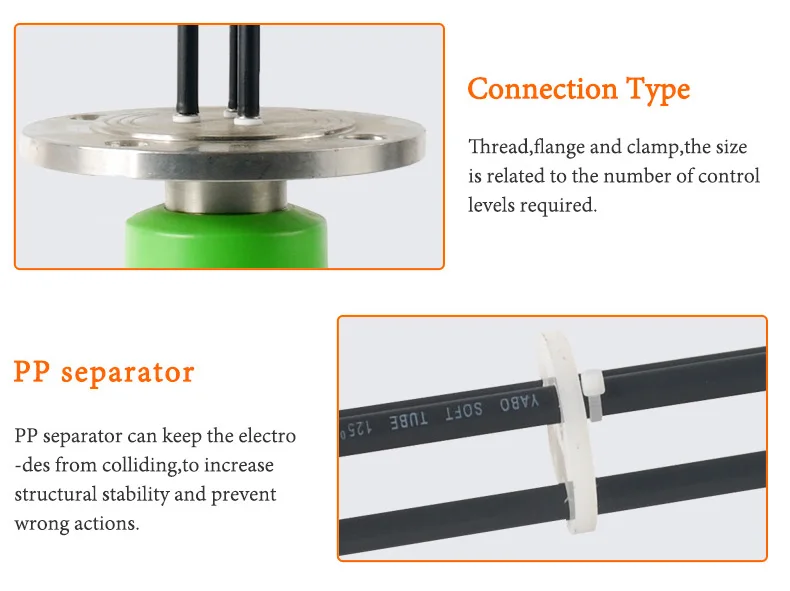 Connection Type

Thread,flange and clamp,the size is related to the number of control levels required.

PP separator

PP separator can keep the electro -des from colliding,to increase structural stability and prevent wrong actions.

YABO SOFT TUBE 125