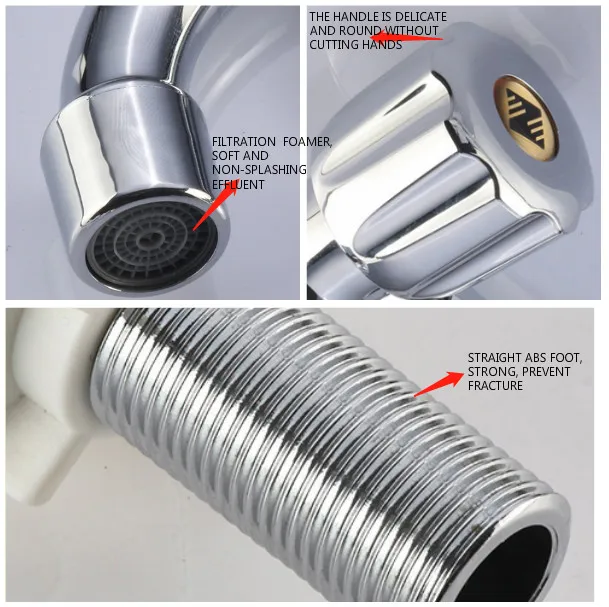 FILTRATION FOAMER, SOFT AND NON-SPLASHING EFFLUENT

THE HANDLE IS DELICATE AND ROUND WITHOUT CUTTING HANDS

STRAIGHT ABS FOOT, STRONG, PREVENT FRACTURE