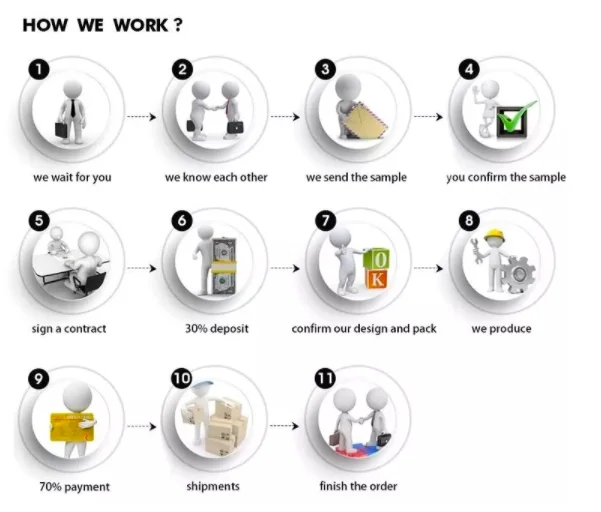 HOW WE WORK ?

1
we wait for you

2
we know each other

3
we send the sample

4
you confirm the sample

5
sign a contract

6
30% deposit

7
O
K
confirm our design and pack

8
we produce

9
70% payment

10
shipments

11
finish the order