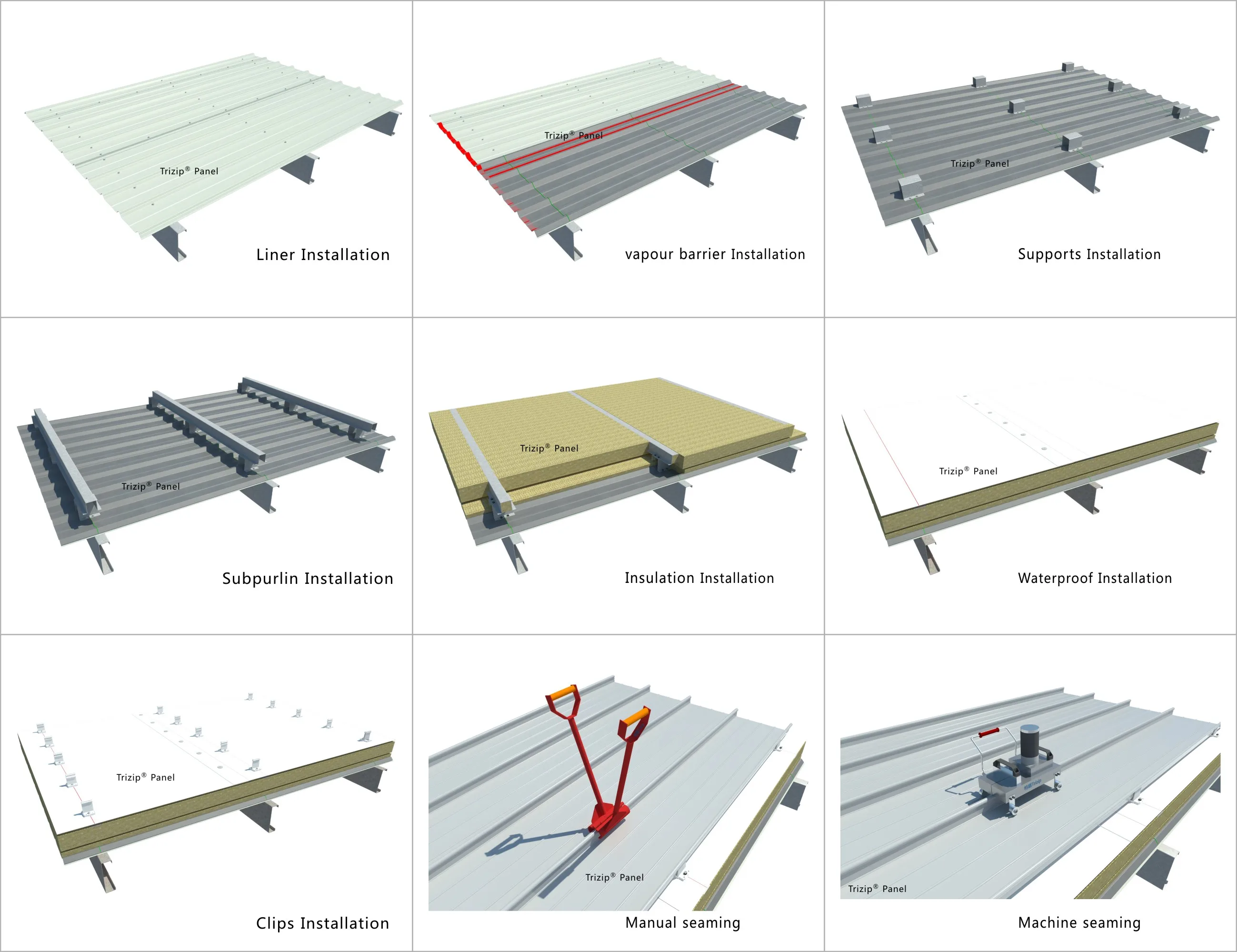 Trizip® Panel

Liner Installation

Trizip® Panel

vapour barrier Installation

Trizip® Panel

Supports Installation

Trizip® Panel

Subpurlin Installation

Trizip® Panel

Insulation Installation

Trizip® Panel

Waterproof Installation

Trizip® Panel

Clips Installation

Trizip® Panel

Manual seaming

Trizip® Panel

Machine seaming