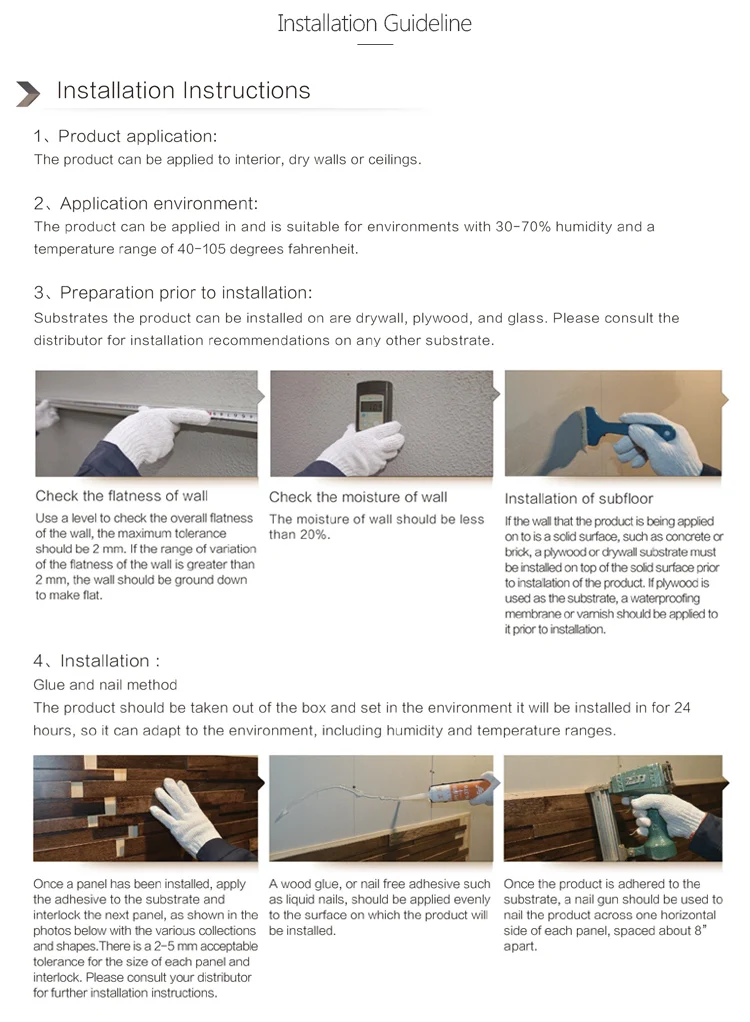 Installation Guideline

Installation Instructions

1、Product application:
The product can be applied to interior, dry walls or ceilings.

2、Application environment:
The product can be applied in and is suitable for environments with 30-70% humidity and a temperature range of 40-105 degrees fahrenheit.

3、Preparation prior to installation:
Substrates the product can be installed on are drywall, plywood, and glass. Please consult the distributor for installation recommendations on any other substrate.

Check the flatness of wall
Use a level to check the overall flatness of the wall, the maximum tolerance should be 2 mm. If the range of variation of the flatness of the wall is greater than 2 mm, the wall should be ground down to make flat.

Check the moisture of wall
The moisture of wall should be less than 20%.

Installation of subfloor
If the wall that the product is being applied on to is a solid surface, such as concrete or brick, a plywood or drywall substrate must be installed on top of the solid surface prior to installation of the product. If plywood is used as the substrate, a waterproofing membrane or varnish should be applied to it prior to installation.

4、Installation :
Glue and nail method
The product should be taken out of the box and set in the environment it will be installed in for 24 hours, so it can adapt to the environment, including humidity and temperature ranges.

Once a panel has been installed, apply the adhesive to the substrate and interlock the next panel, as shown in the photos below with the various collections and shapes.There is a 2-5 mm acceptable tolerance for the size of each panel and interlock. Please consult your distributor for further installation instructions.

A wood glue, or nail free adhesive such as liquid nails, should be applied evenly to the surface on which the product will be installed.

Once the product is adhered to the substrate, a nail gun should be used to nail the product across one horizontal side of each panel, spaced about 8" apart.