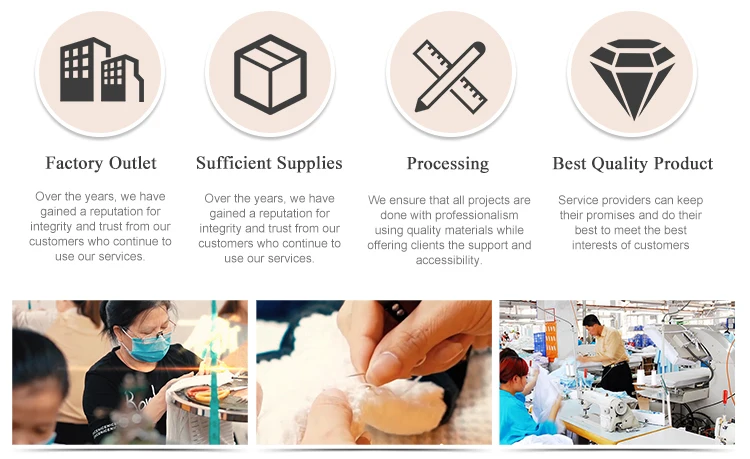 Factory Outlet

Over the years, we have gained a reputation for integrity and trust from our customers who continue to use our services.

Sufficient Supplies

Over the years, we have gained a reputation for integrity and trust from our customers who continue to use our services.

Processing

We ensure that all projects are done with professionalism using quality materials while offering clients the support and accessibility.

Best Quality Product

Service providers can keep their promises and do their best to meet the best interests of customers