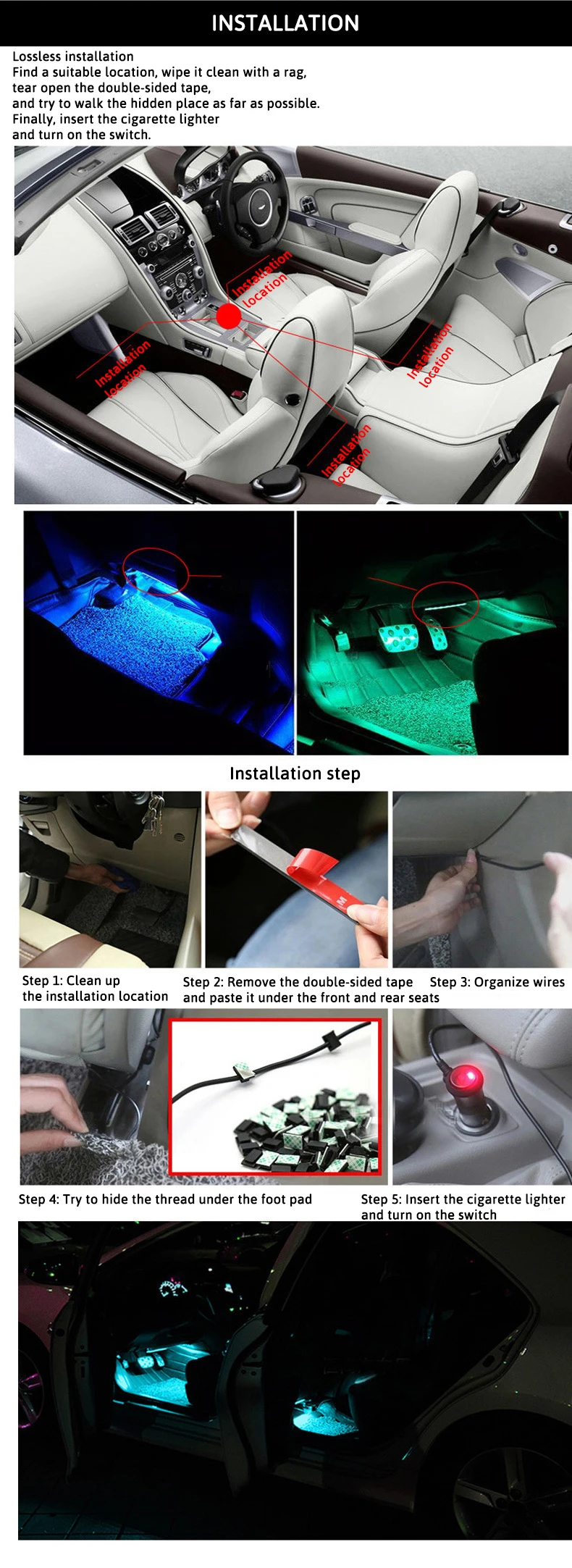 INSTALLATION

Lossless installation
Find a suitable location, wipe it clean with a rag, tear open the double-sided tape, and try to walk the hidden place as far as possible. Finally, insert the cigarette lighter and turn on the switch.

Installation location

Installation location

Installation location

Installation location

Installation step

Step 1: Clean up the installation location

Step 2: Remove the double-sided tape and paste it under the front and rear seats

Step 3: Organize wires

Step 4: Try to hide the thread under the foot pad

Step 5: Insert the cigarette lighter and turn on the switch