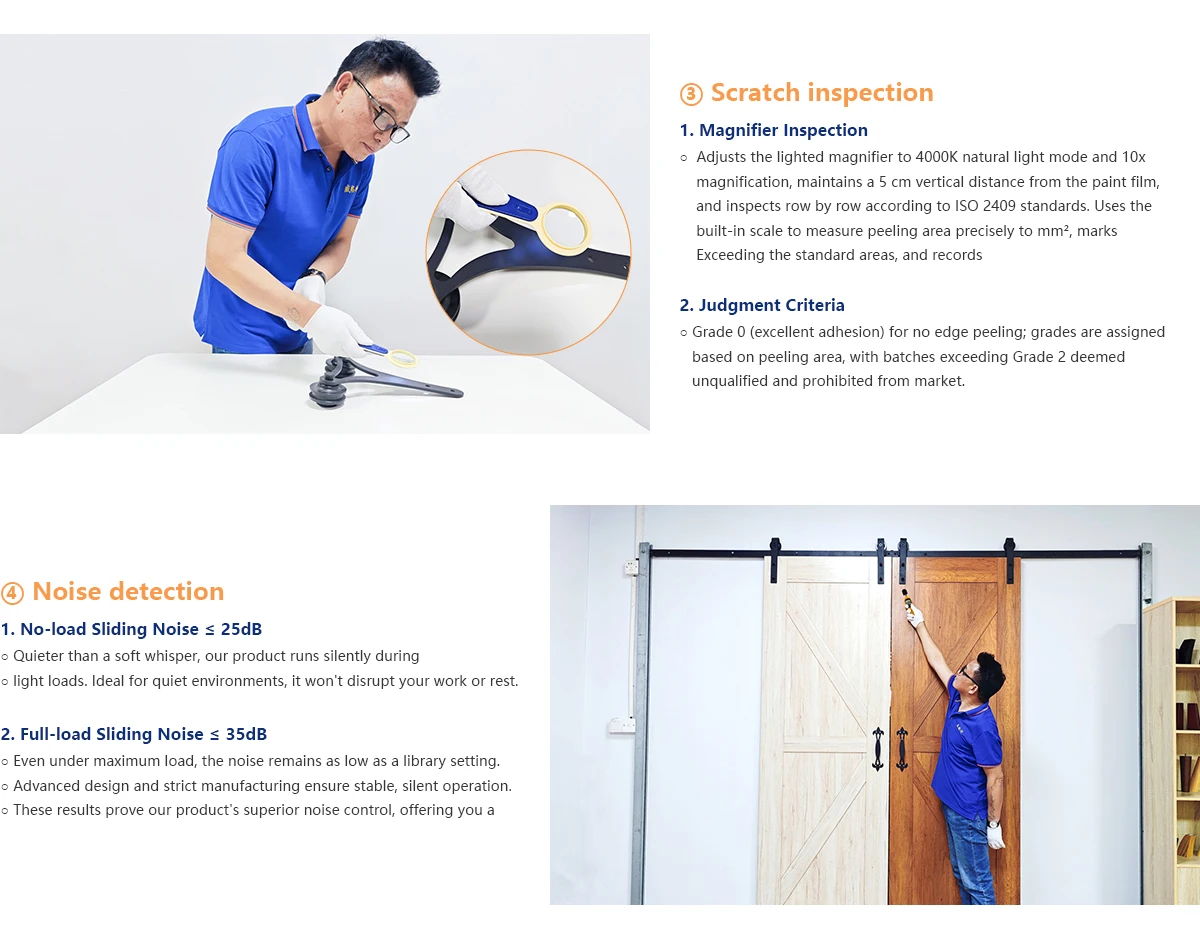 ③ Scratch inspection

1. Magnifier Inspection

○ Adjusts the lighted magnifier to 4000K natural light mode and 10x magnification, maintains a 5 cm vertical distance from the paint film, and inspects row by row according to ISO 2409 standards. Uses the built-in scale to measure peeling area precisely to mm², marks Exceeding the standard areas, and records

2. Judgment Criteria

○ Grade 0 (excellent adhesion) for no edge peeling; grades are assigned based on peeling area, with batches exceeding Grade 2 deemed unqualified and prohibited from market.

④ Noise detection

1. No-load Sliding Noise ≤ 25dB

○ Quieter than a soft whisper, our product runs silently during
○ light loads. Ideal for quiet environments, it won't disrupt your work or rest.

2. Full-load Sliding Noise ≤ 35dB

○ Even under maximum load, the noise remains as low as a library setting.
○ Advanced design and strict manufacturing ensure stable, silent operation.
○ These results prove our product's superior noise control, offering you a